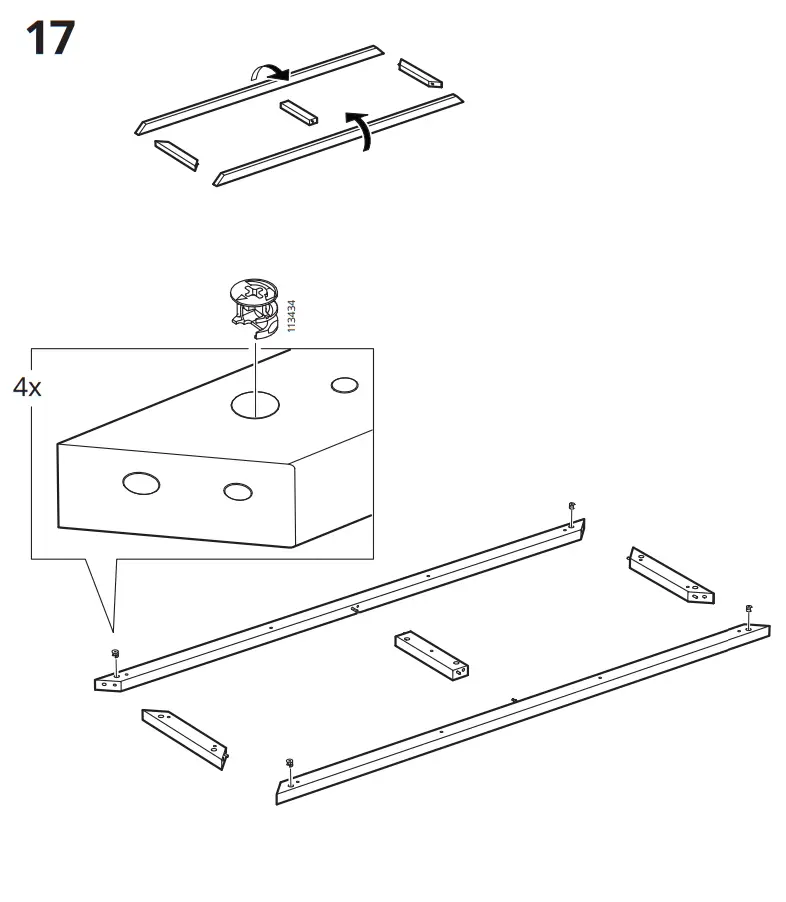 17

113434

4x