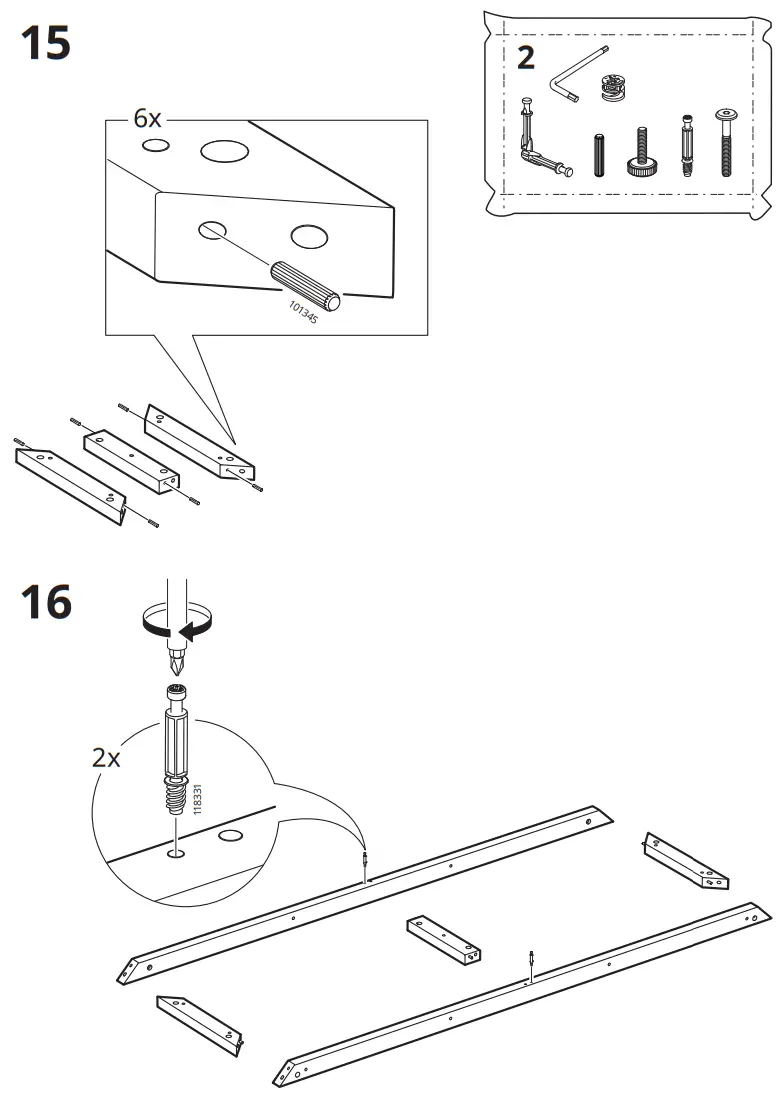 15

2

6x

101345

16

2x

118331