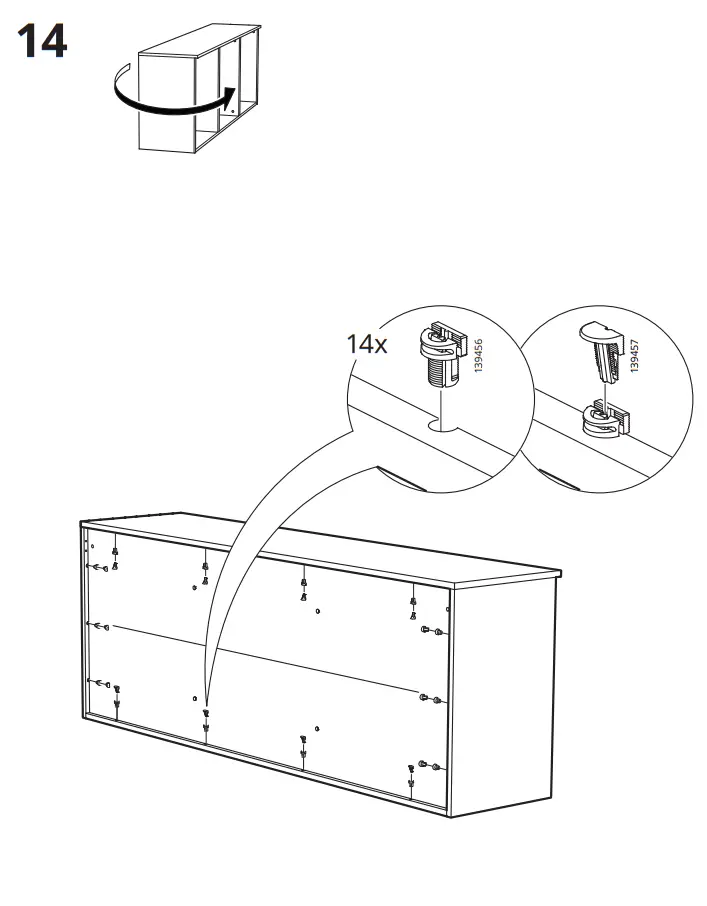 14

14x

139456

139457