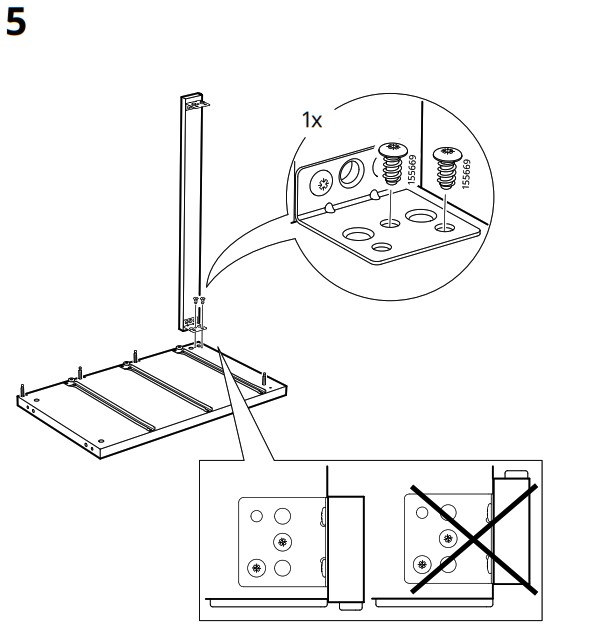 5

1x

155669

155669