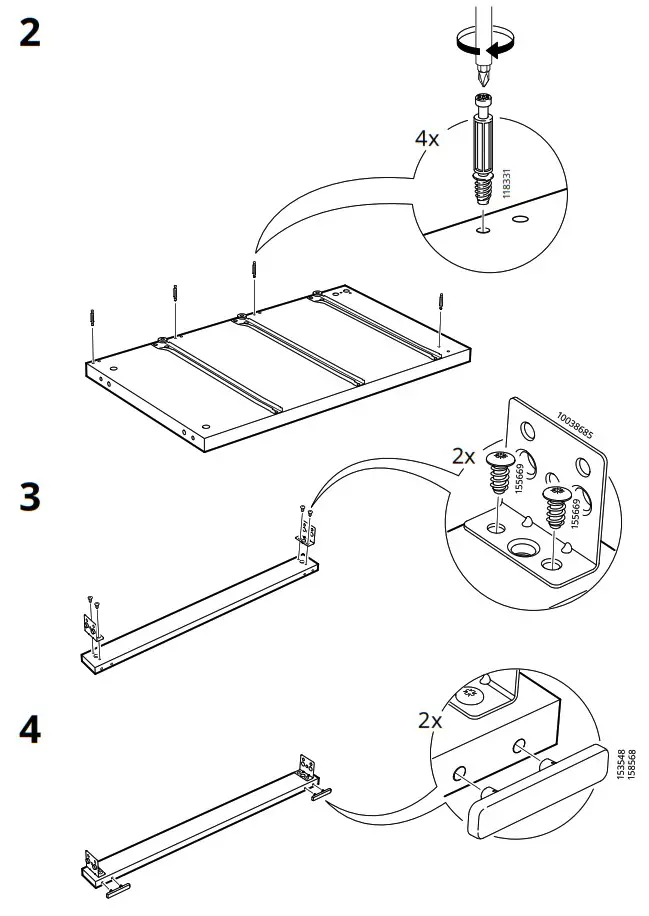 2

4x

118331

3

2x

10038685

155669

155669

4

2x

153548
158568