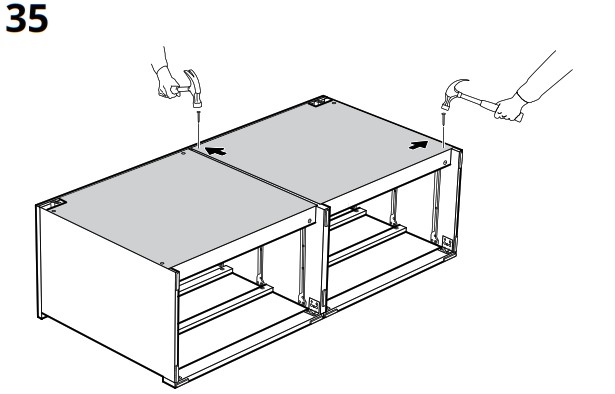 35