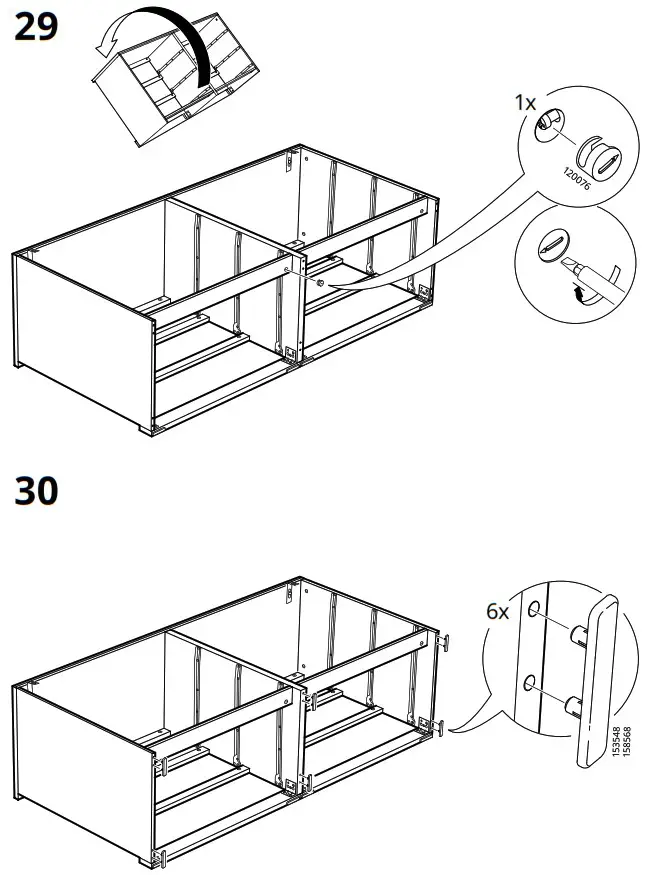 29

1x

120076

30

6x

153548
158568