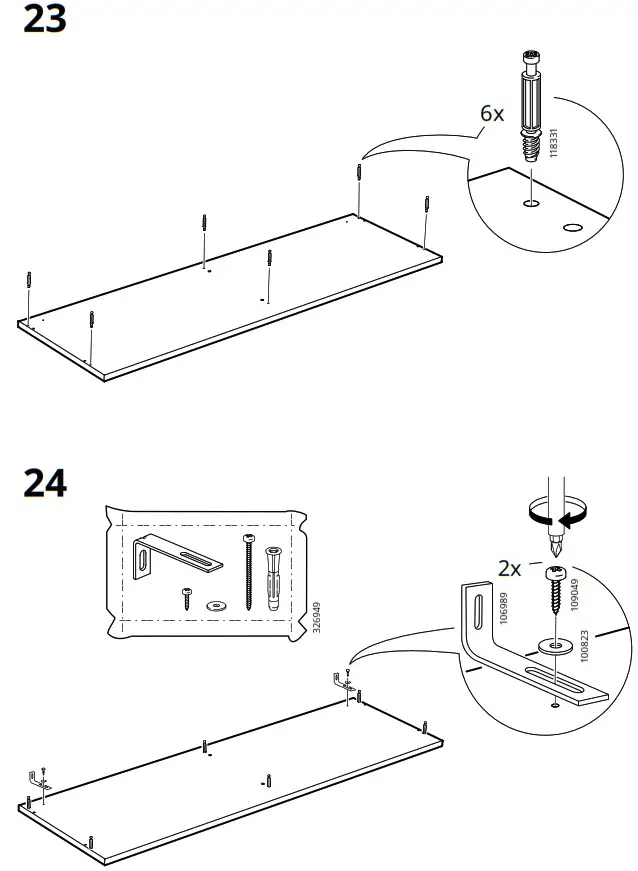 23

6x

118331

24

326949

2x

106989

109049

100823