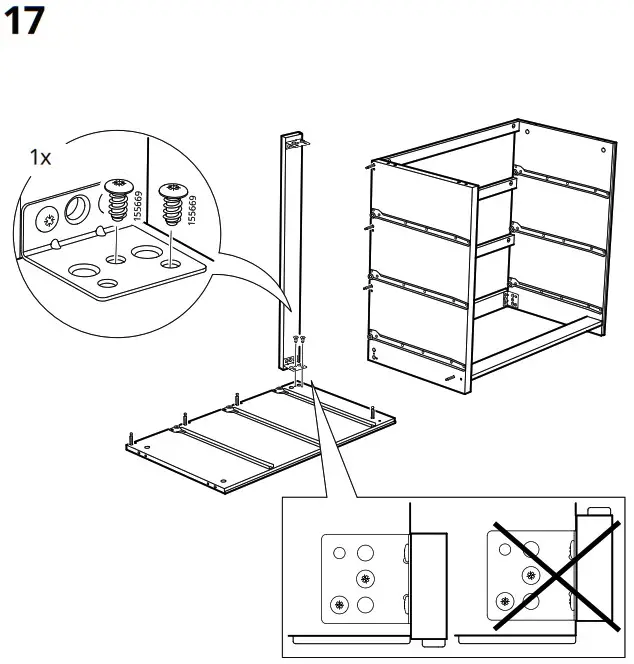 17

1x

155669

155669