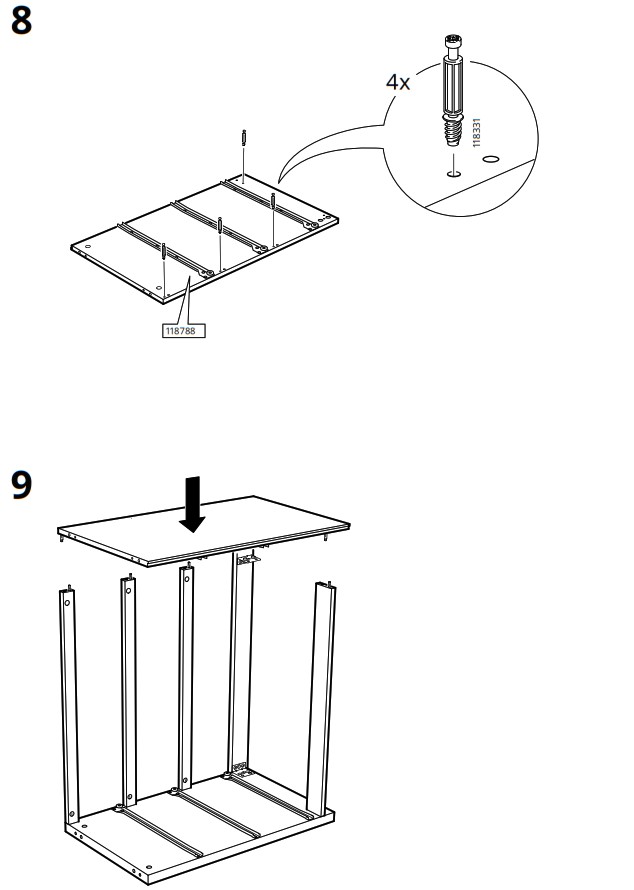 8

4x

118331

118788

9