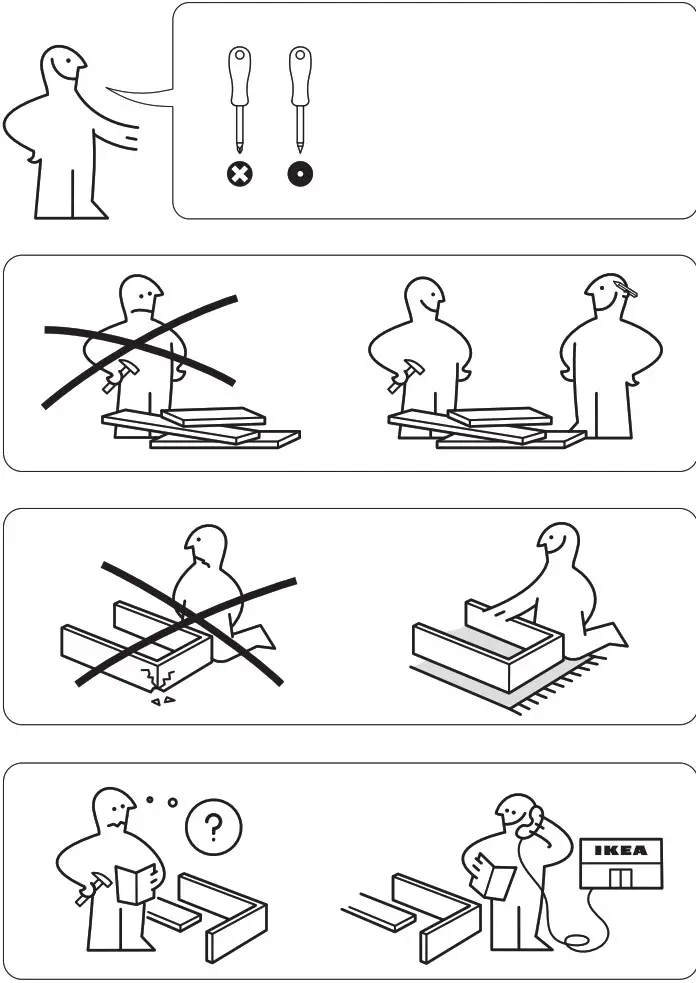 ?

IKEA