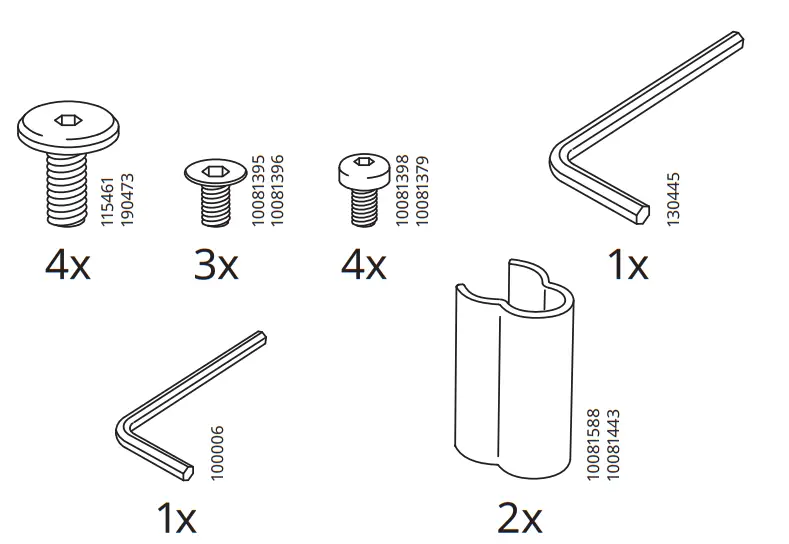 115461
190473
4x

10081395
10081396
3x

10081398
10081379
4x

130445
1x

100006
1x

10081588
10081443
2x