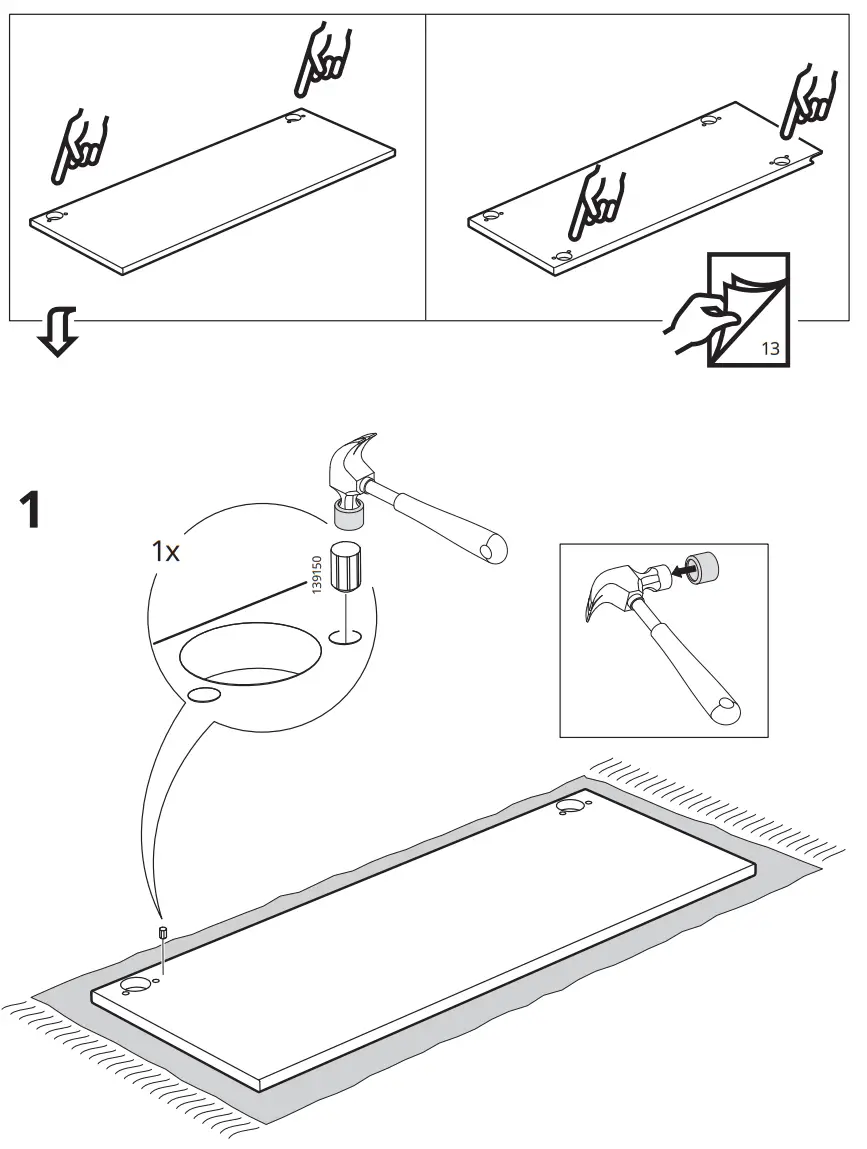 13

1

1x

139150