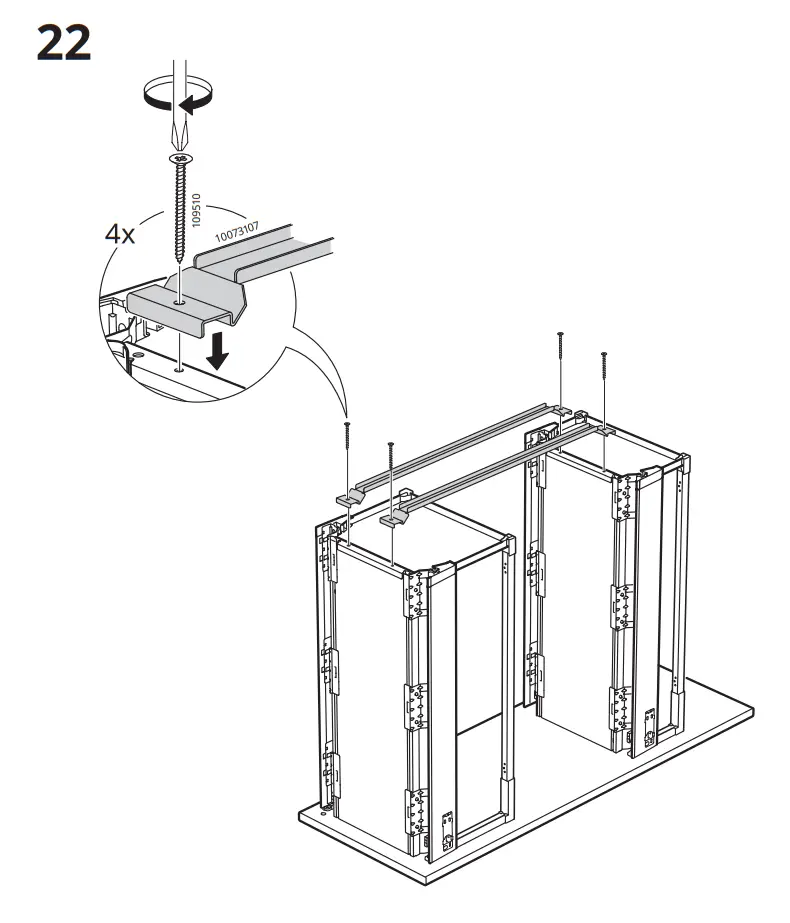 22

4x

109510

10073107