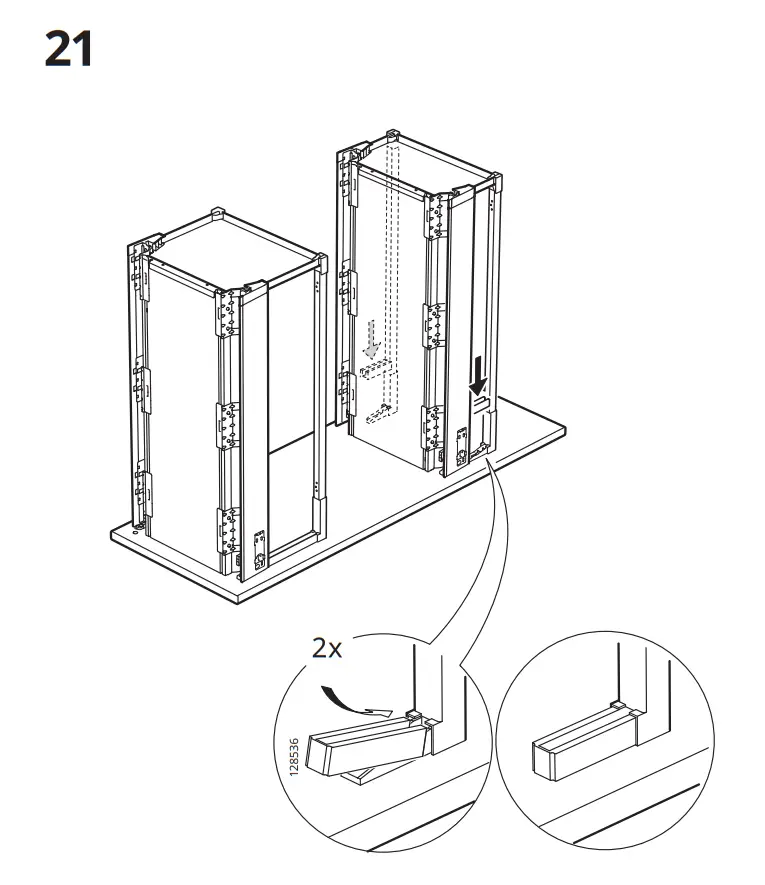 21

2x

128536