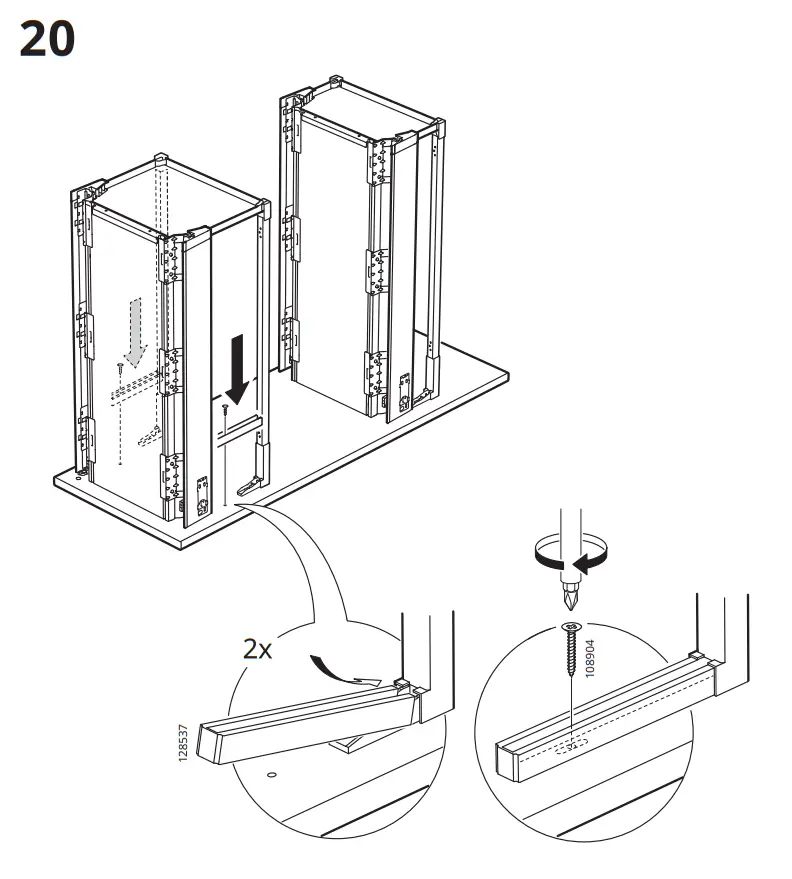 20

2x

128537

108904