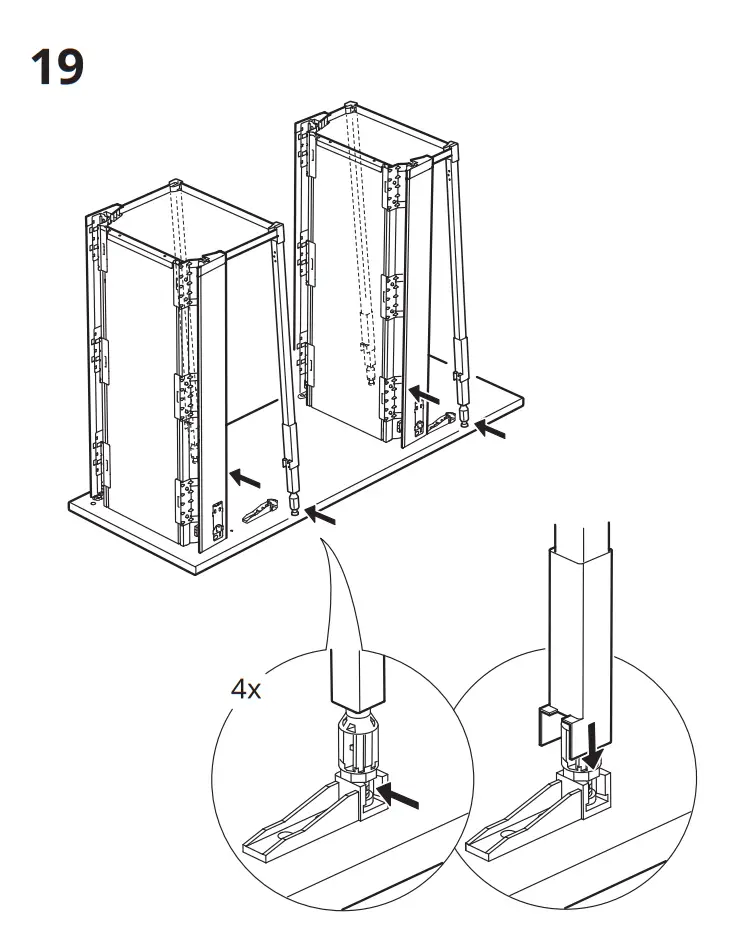 19

4x