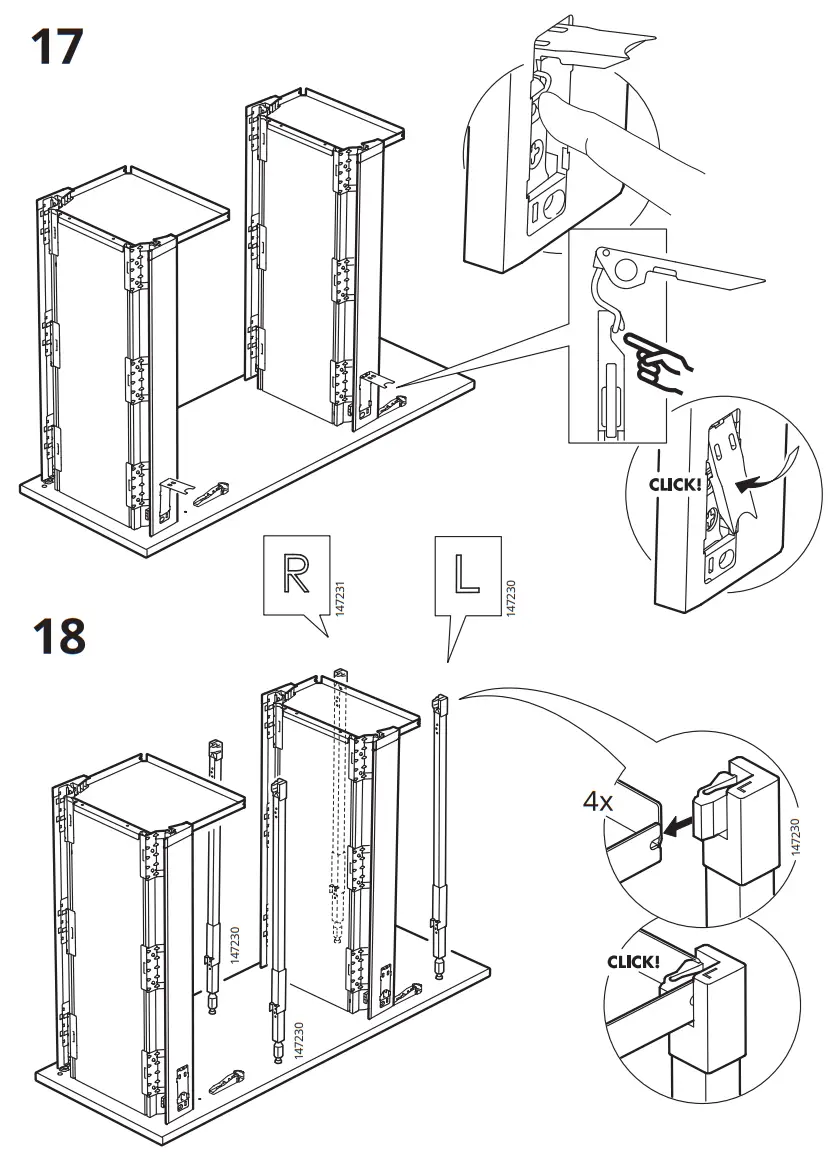 17

CLICK!

R 147231

L 147230

18

4x

147230

CLICK!

147230

147230