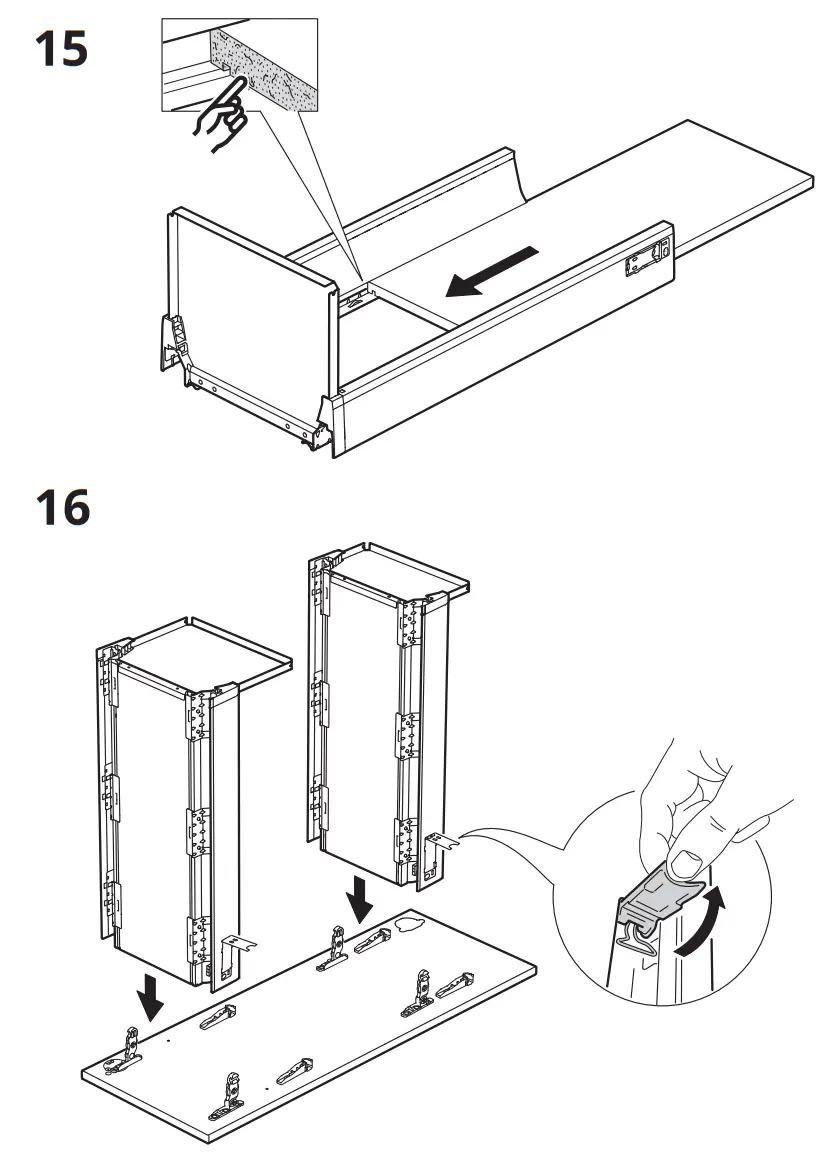 15

16