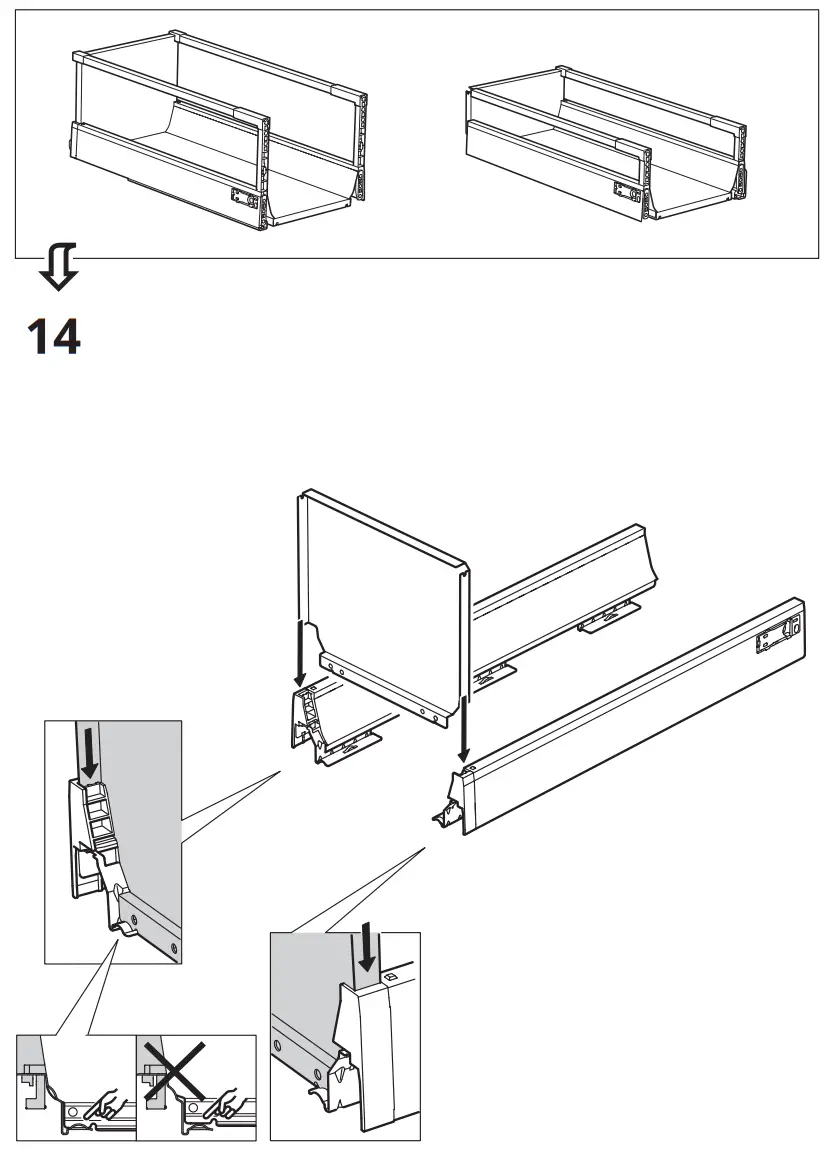 14