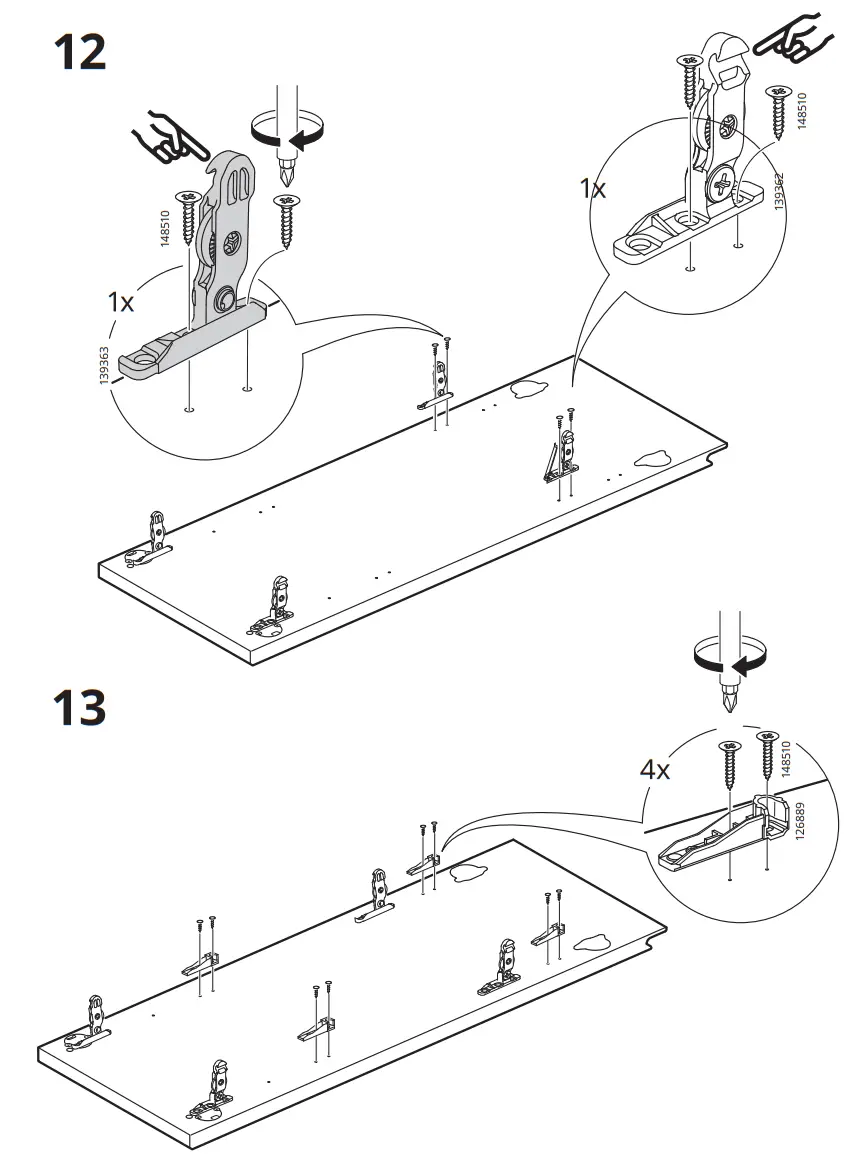 12

148510

1x

139363

1x

148510

139362

13

4x

148510

126889