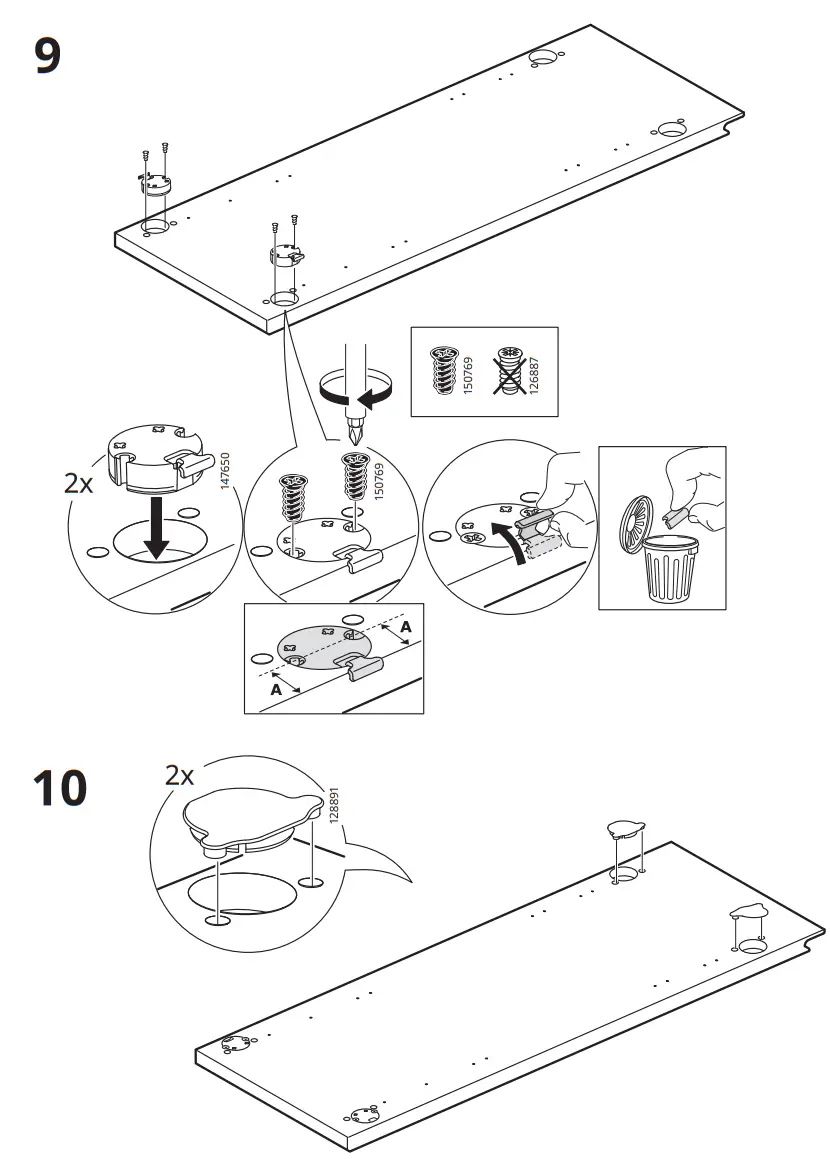 9

150769 126887

2x 147650

150769

A

A

10

2x 128891