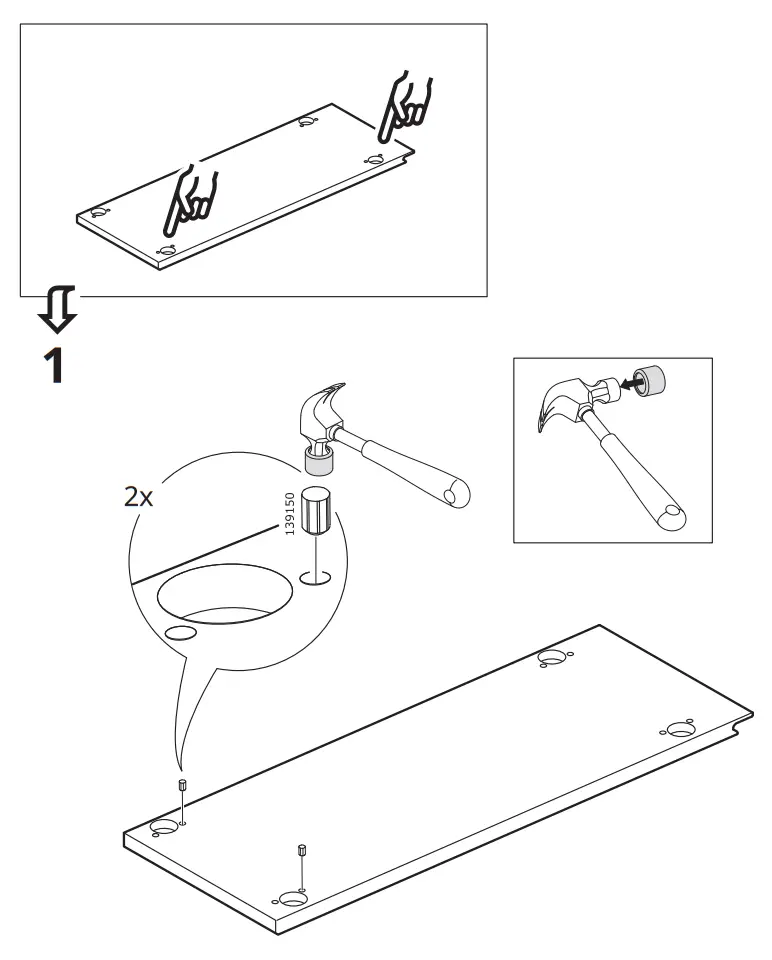 1

2x

139150