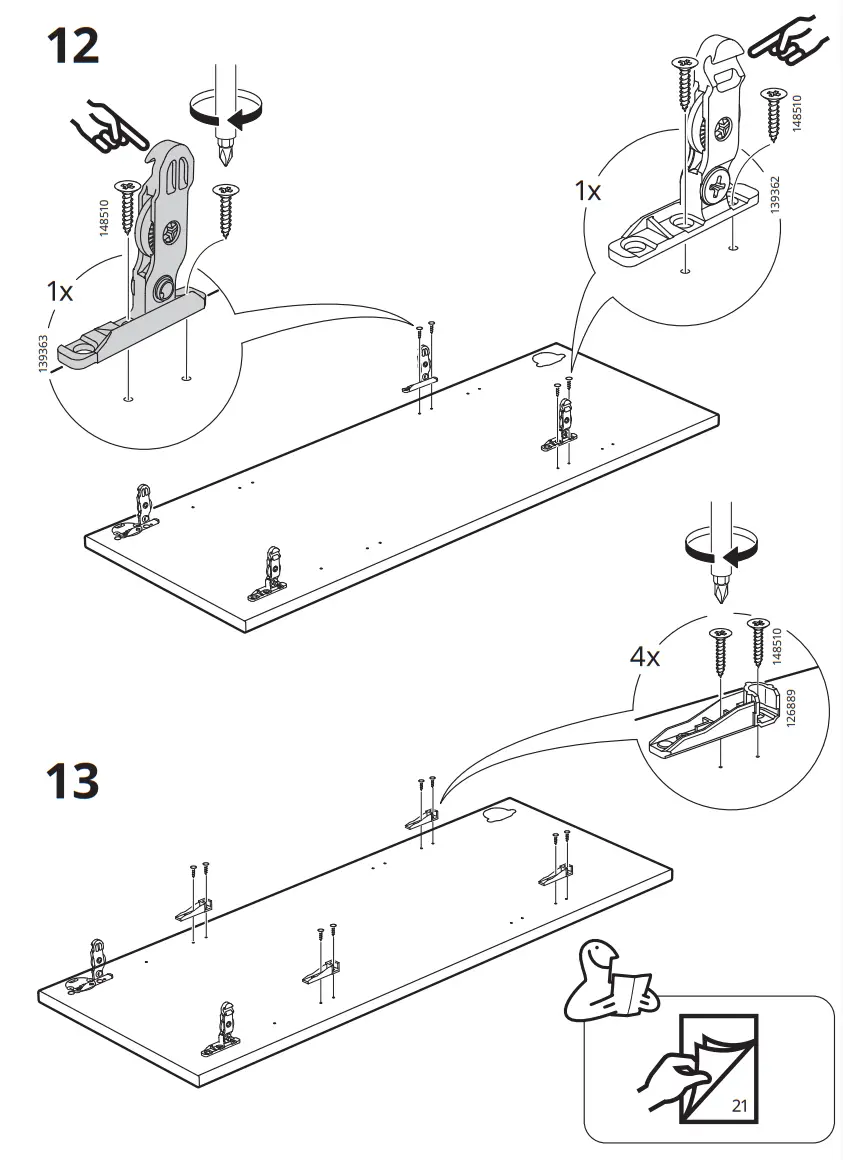 12

148510

1x

139363

1x

148510

139362

4x

148510

126889

13

21