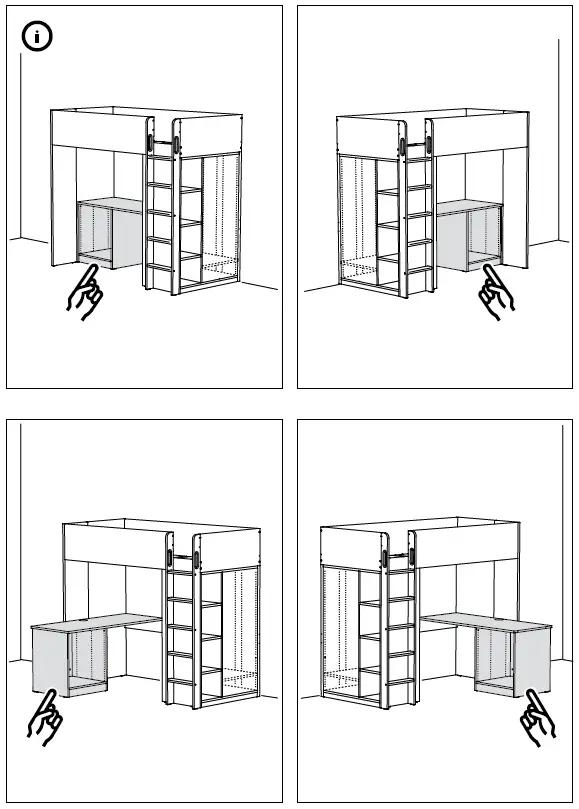 i