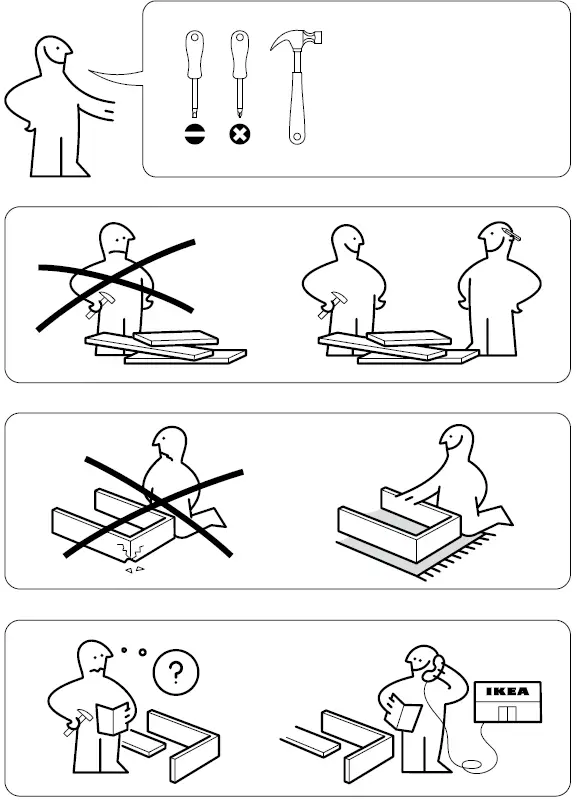 ?

IKEA