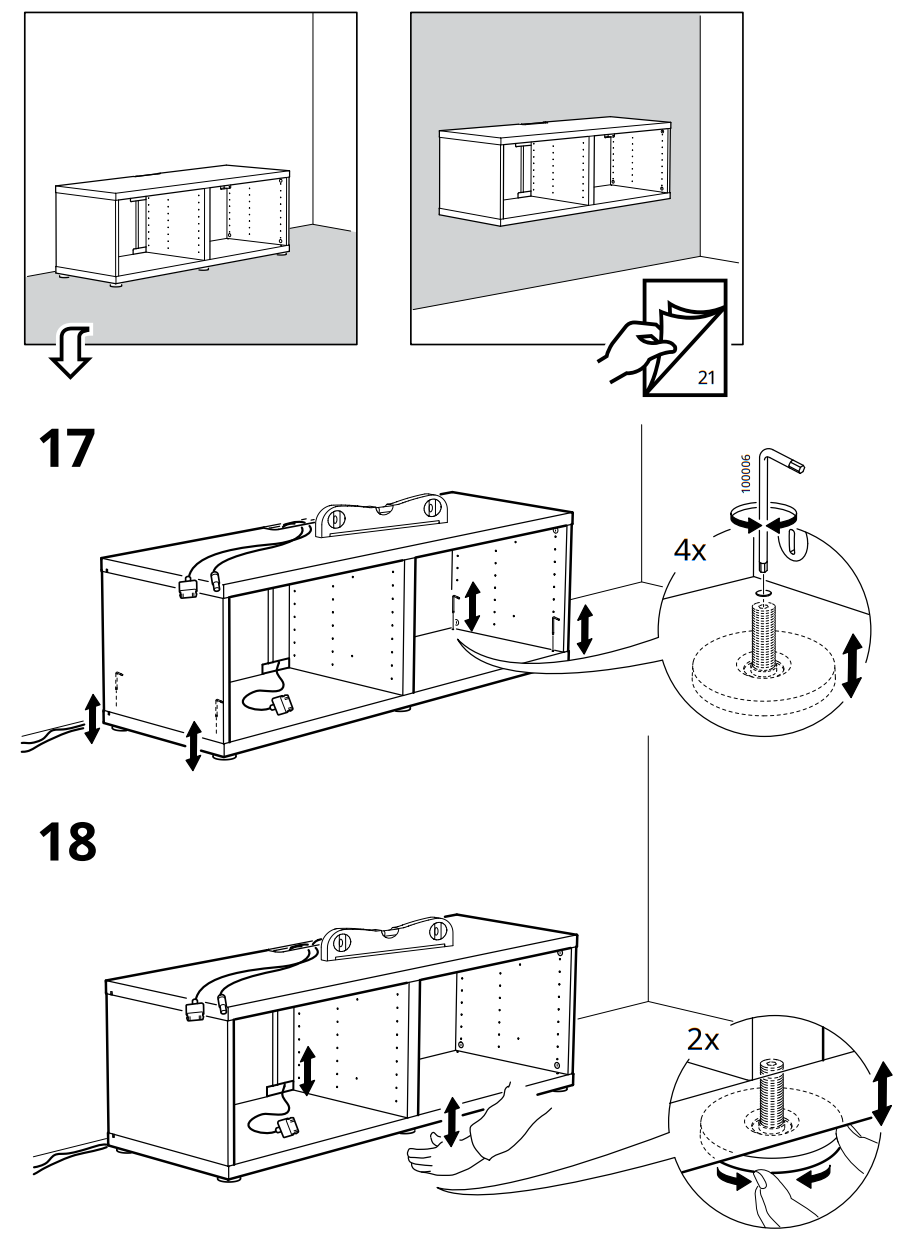 21

17

100006

4x

18

2x