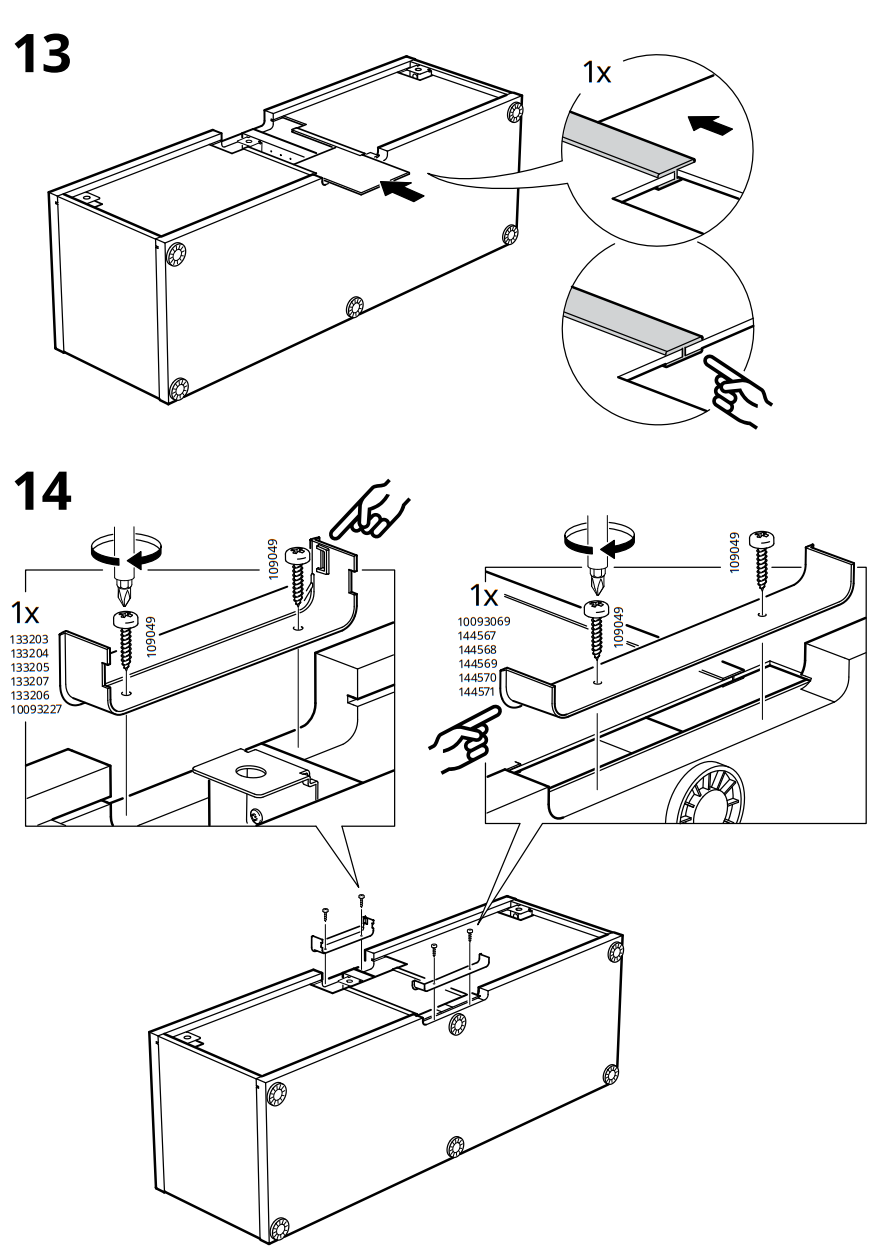 13

1x

14

1x
133203
133204
133205
133207
133206
10093227

109049

109049

1x
10093069
144567
144568
144569
144570
144571

109049

109049