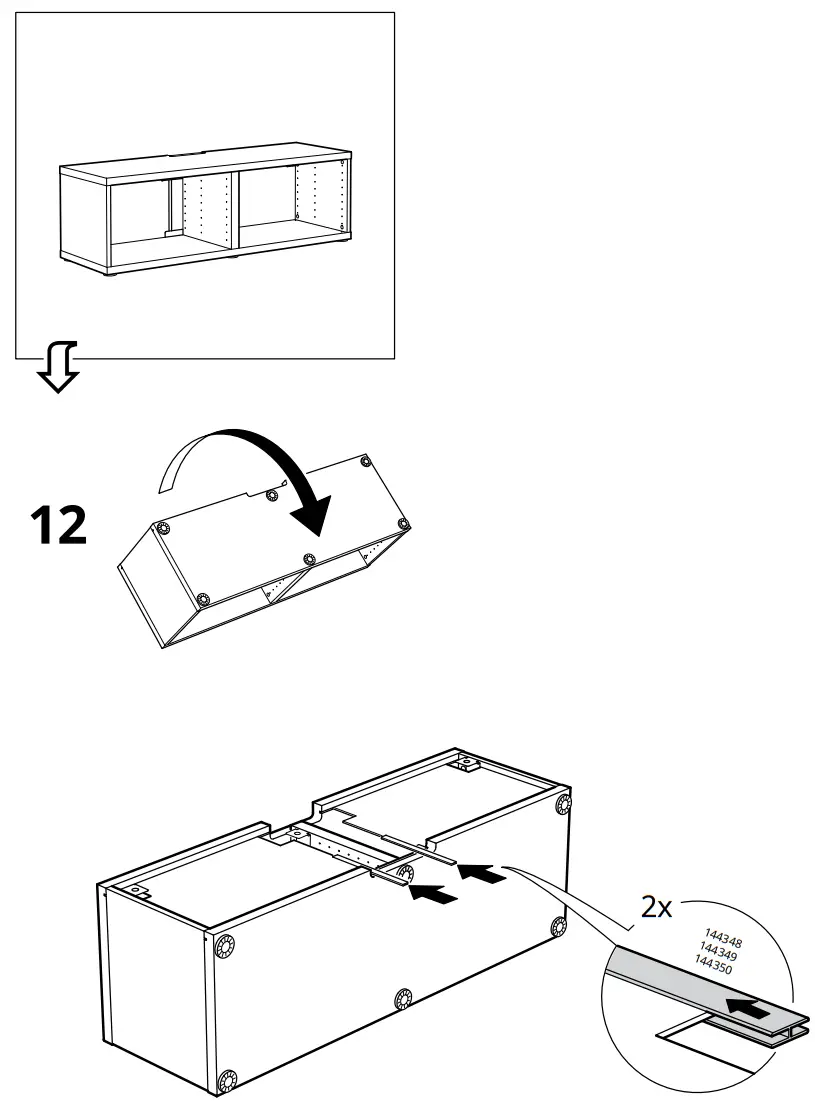 12

2x

144348
144349
144350