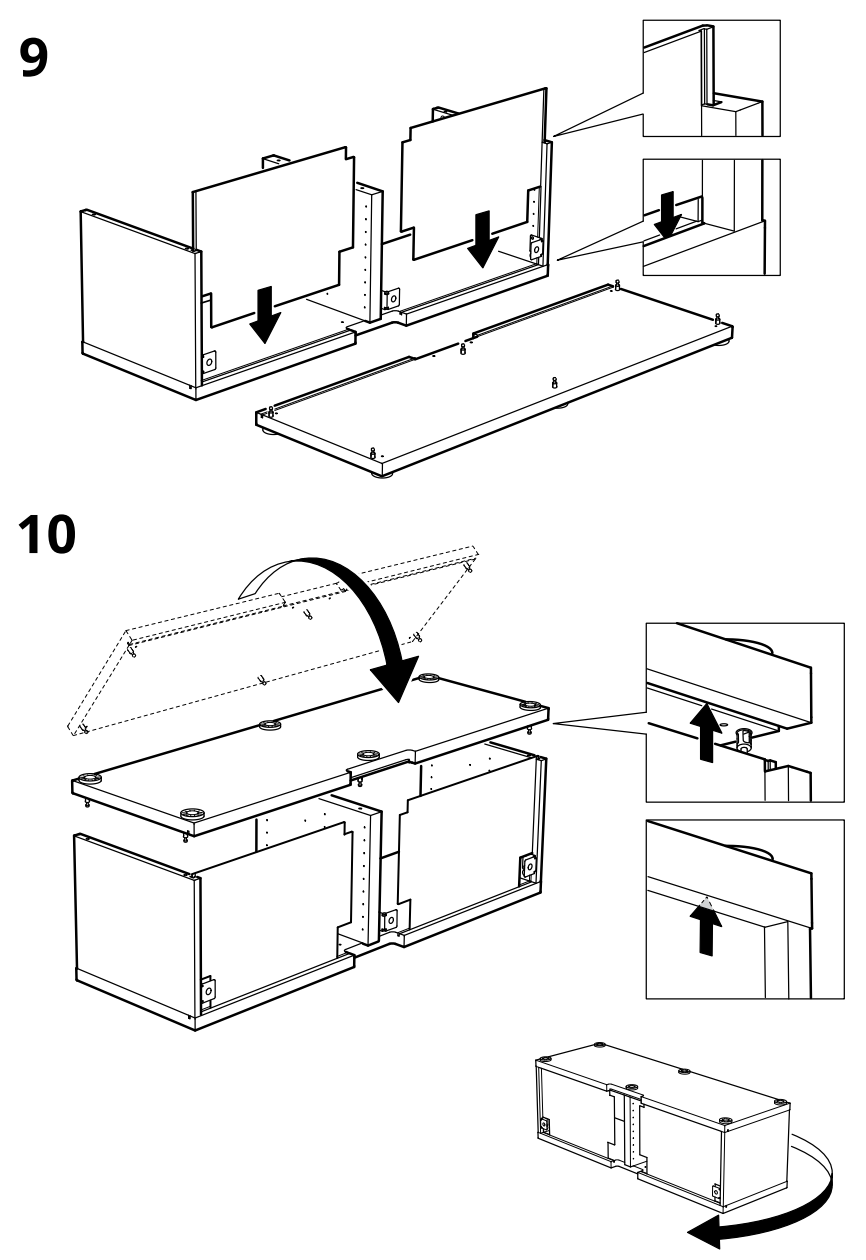 9

10