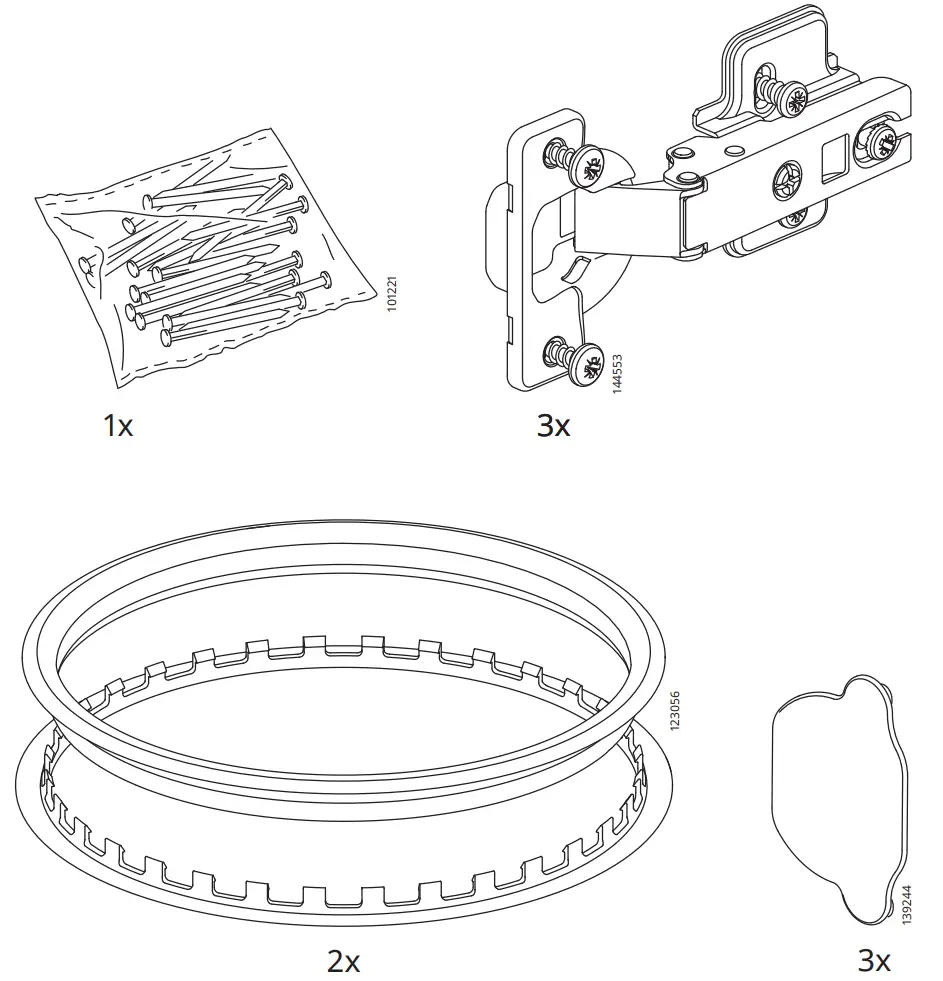 101221

1x

144553

3x

123056

2x

139244

3x