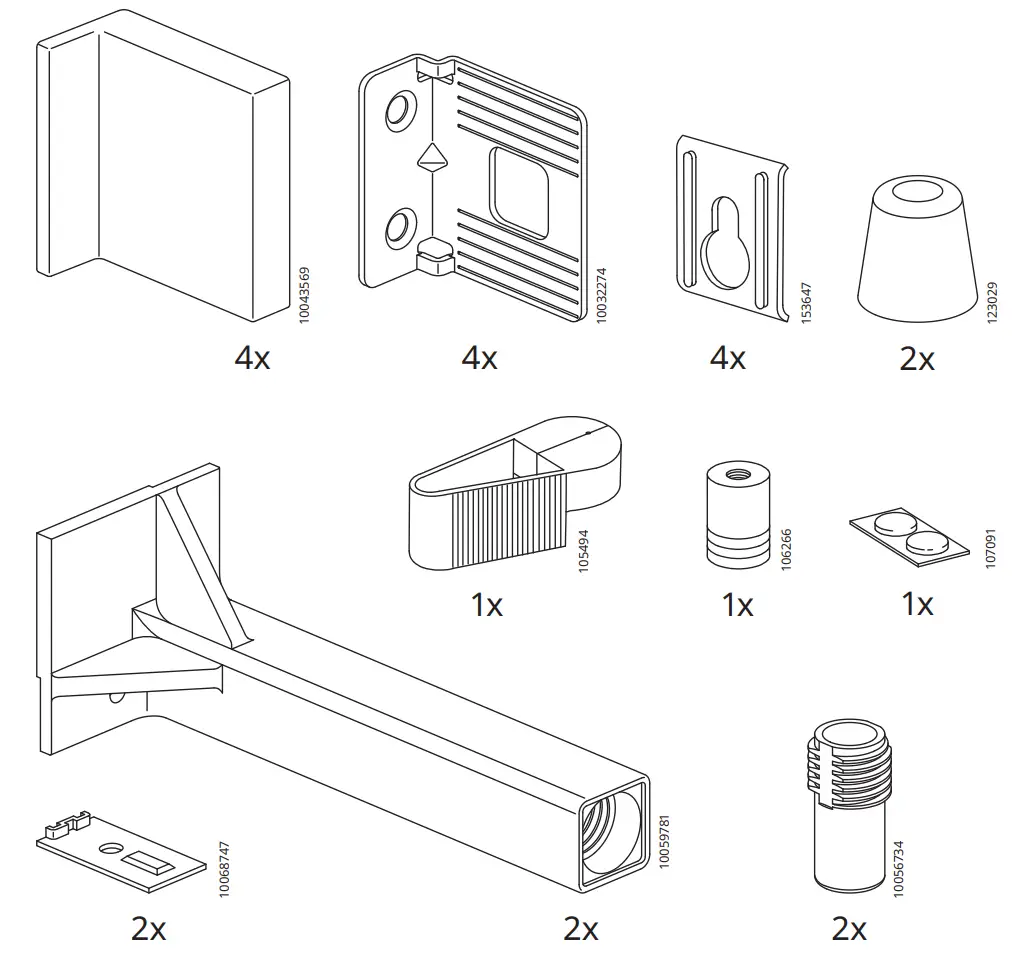 10043569
4x

10032274
4x

153647
4x

123029
2x

105494
1x

106266
1x

107091
1x

10068747
2x

10059781
2x

10056734
2x