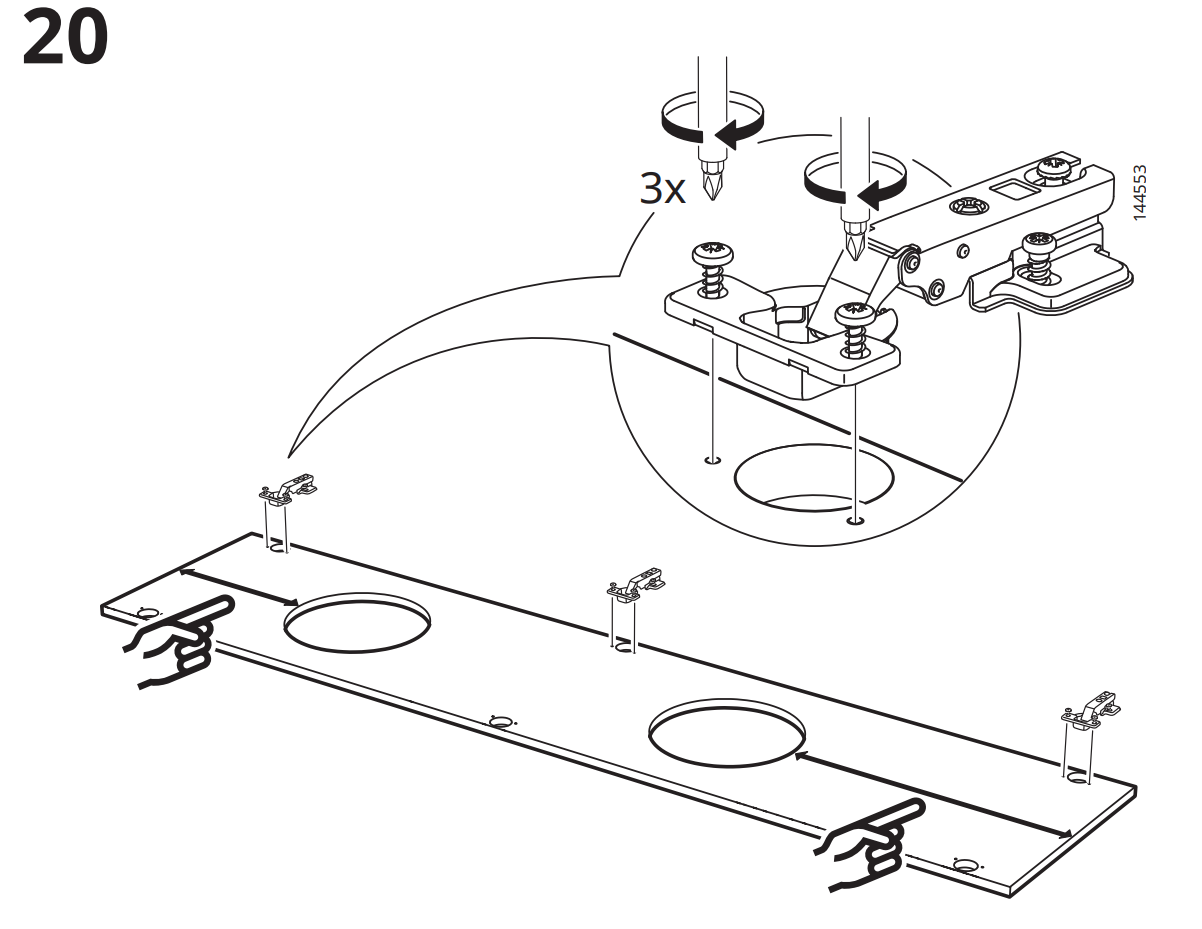 20

3x

144553