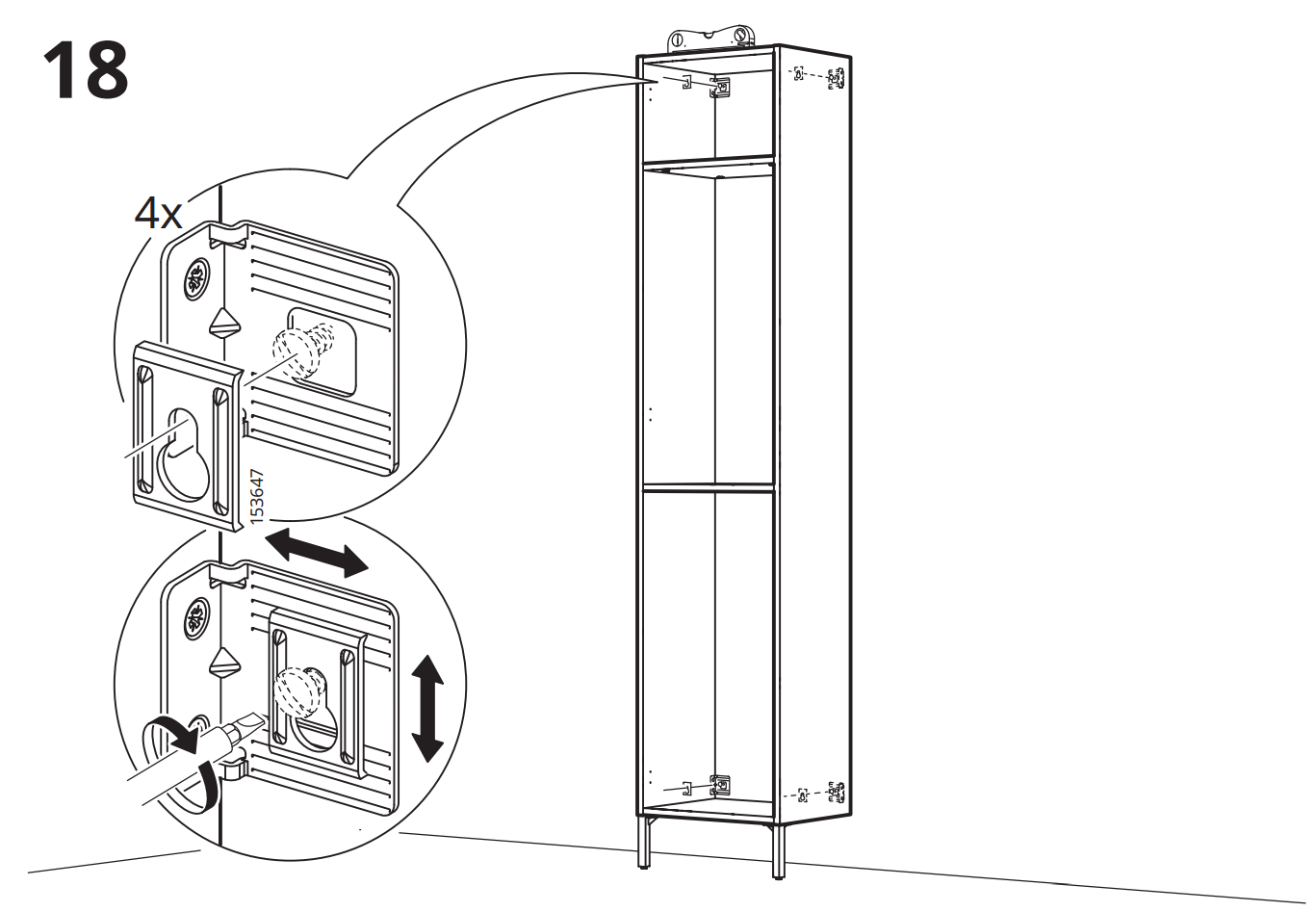 18

4x

153647