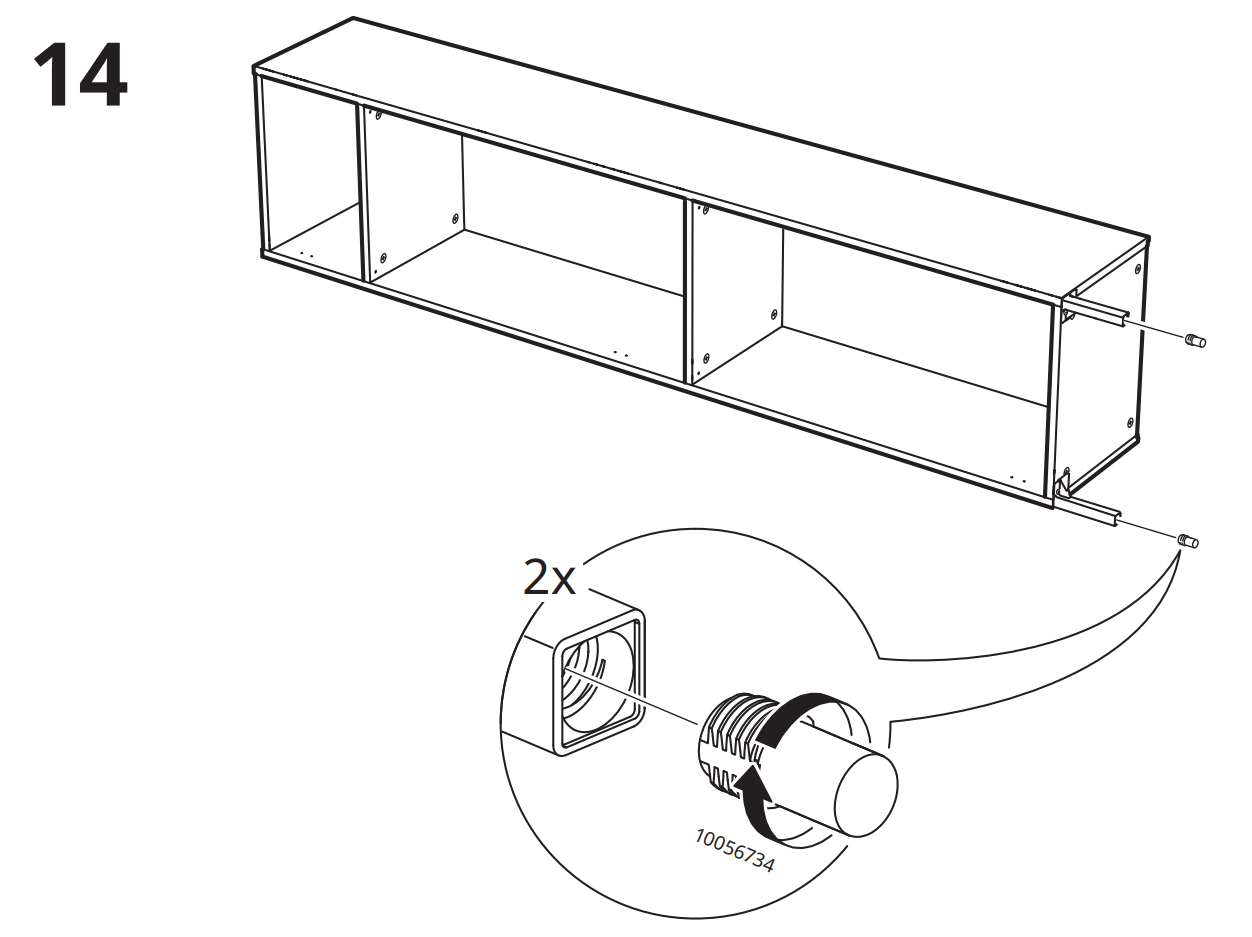 14

2x

10056734