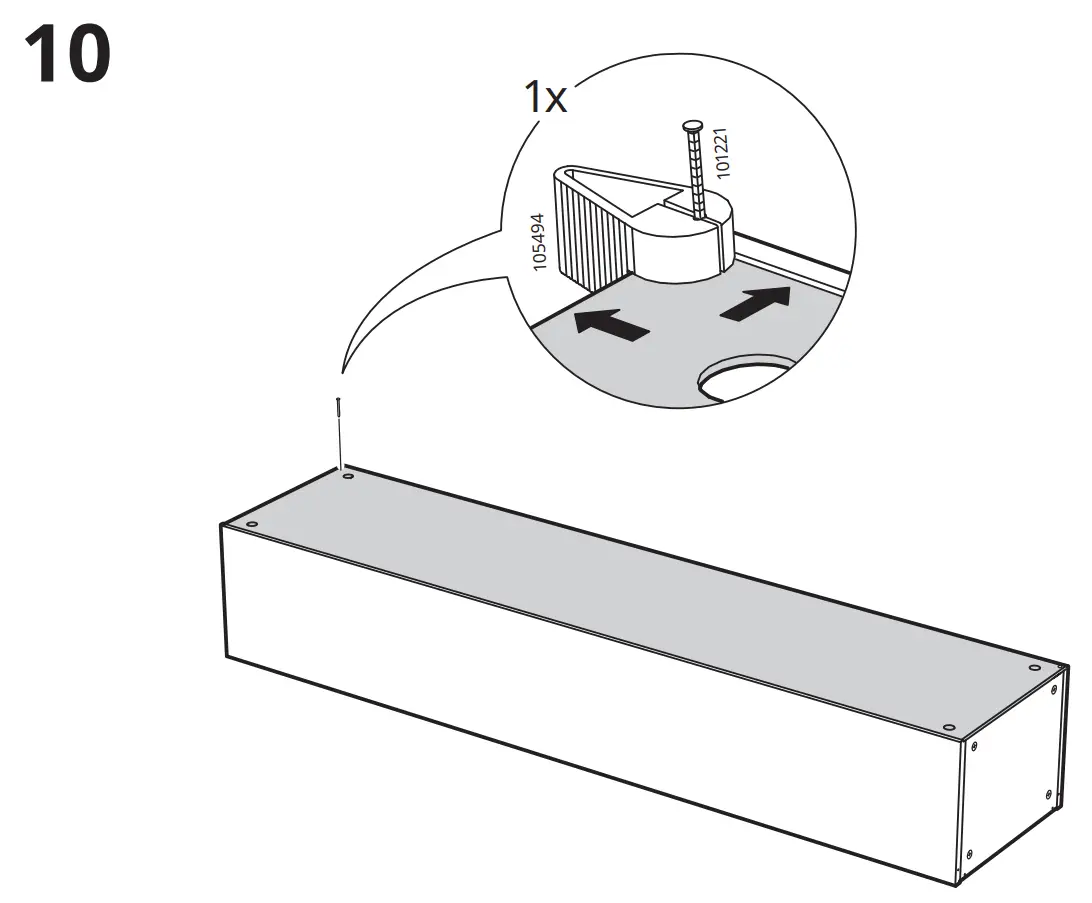 10

1x

105494

101221