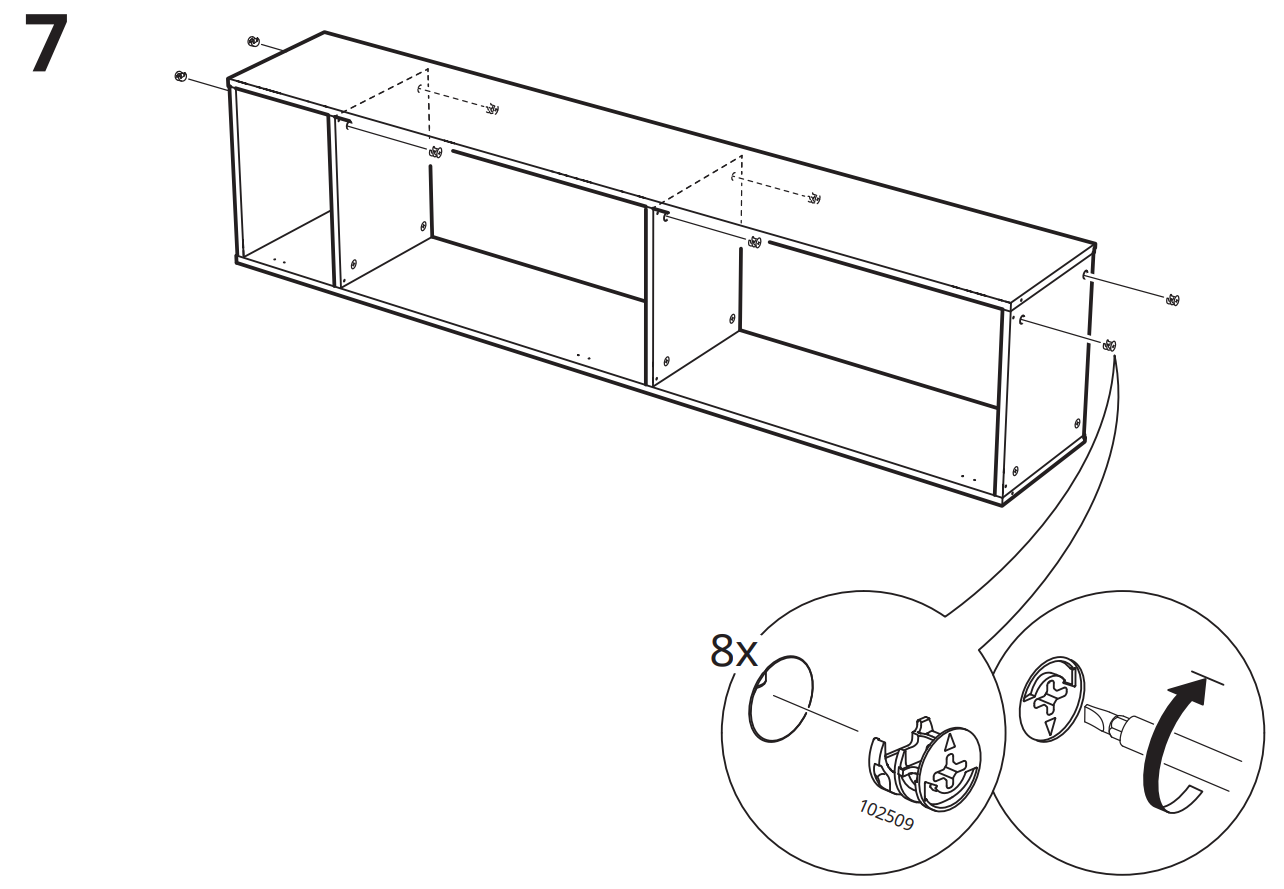 7

8x

102509