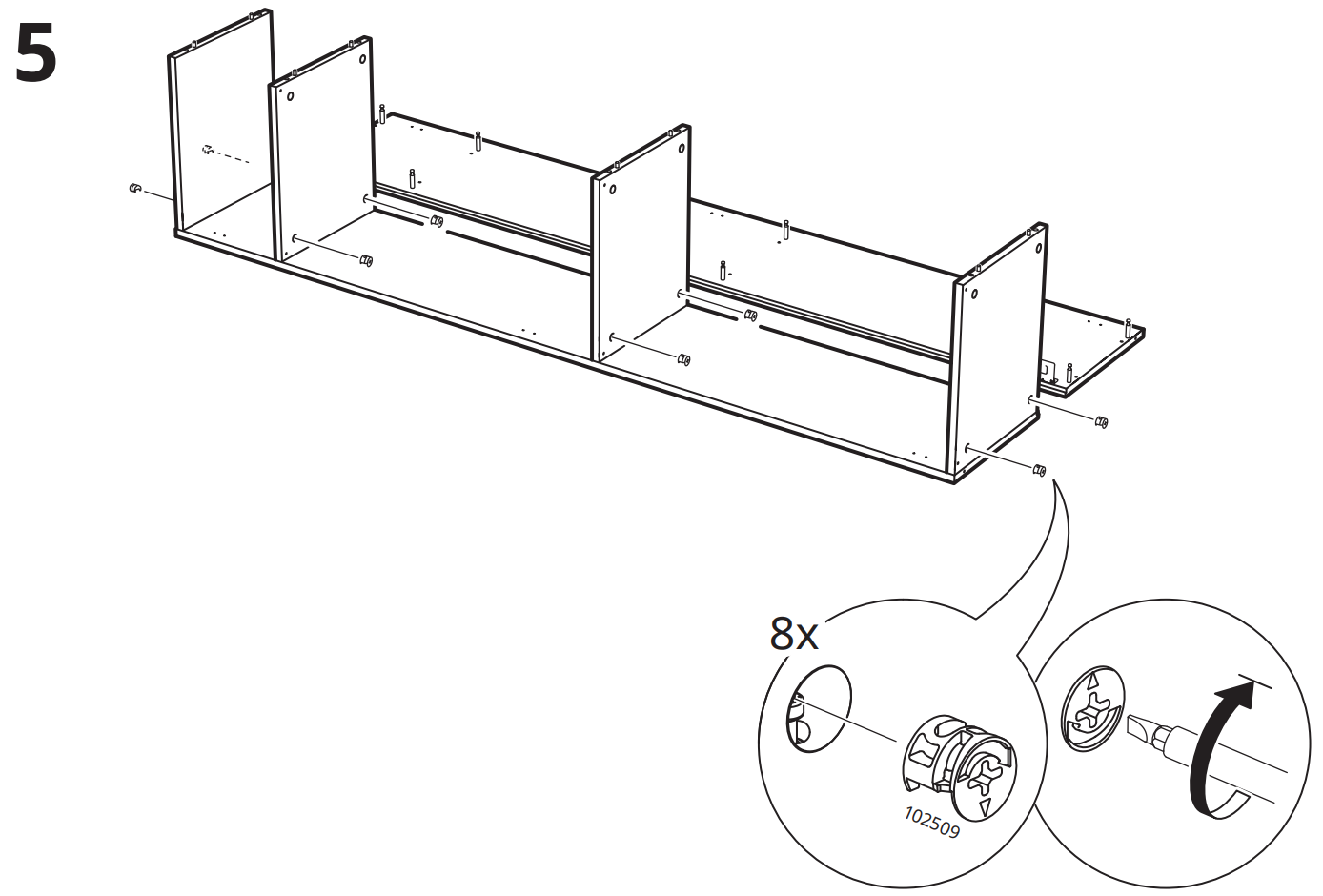 5

8x

102509