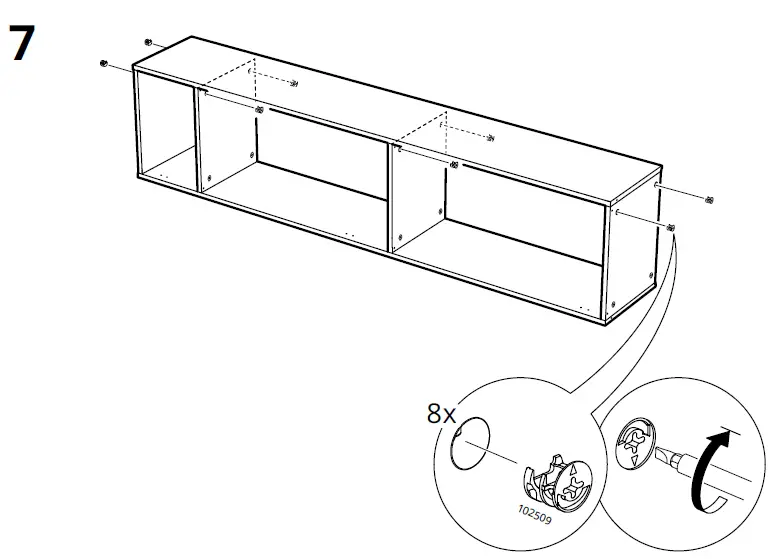 7

8x

102509