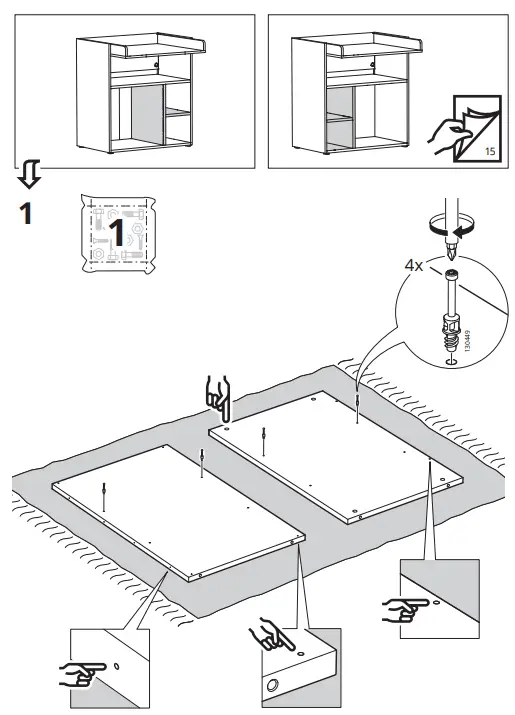 15

1

1

4x

130449