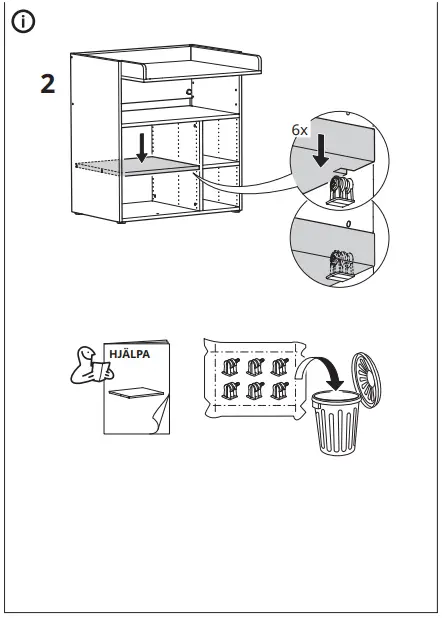 i

2

6x

HJÄLPA