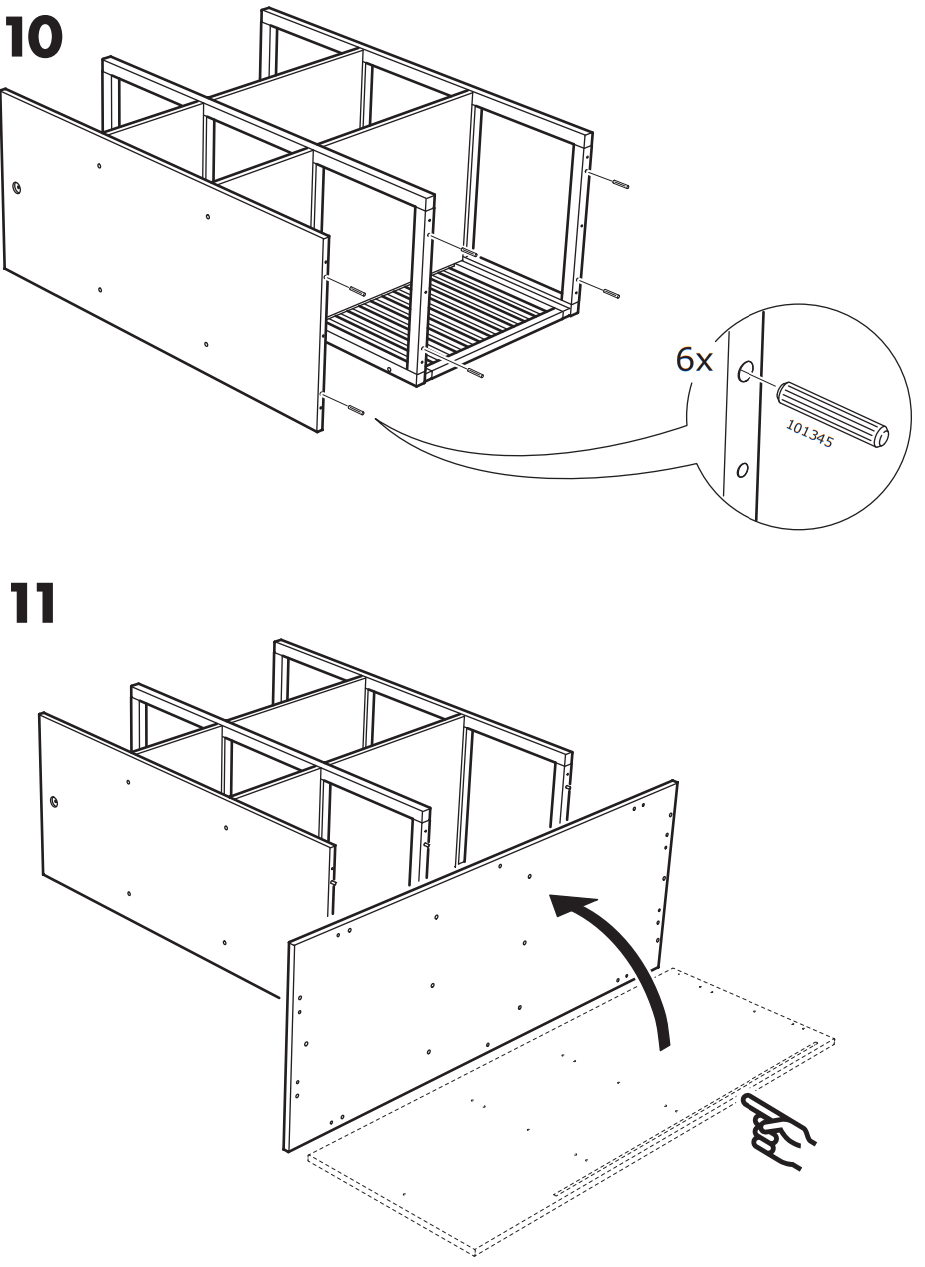 10

6x

101345

11