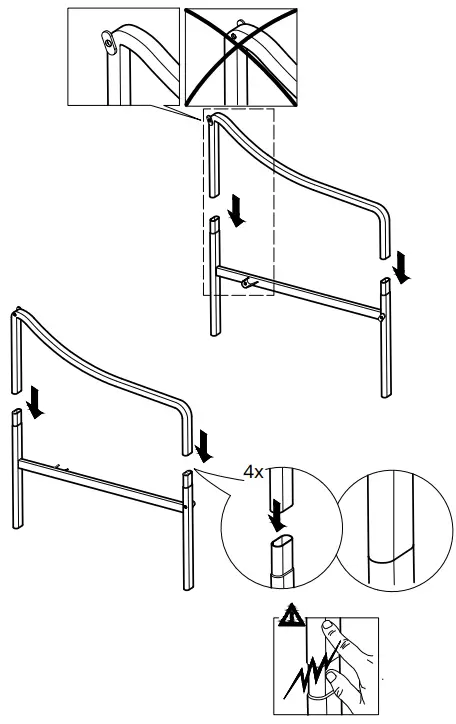 4x