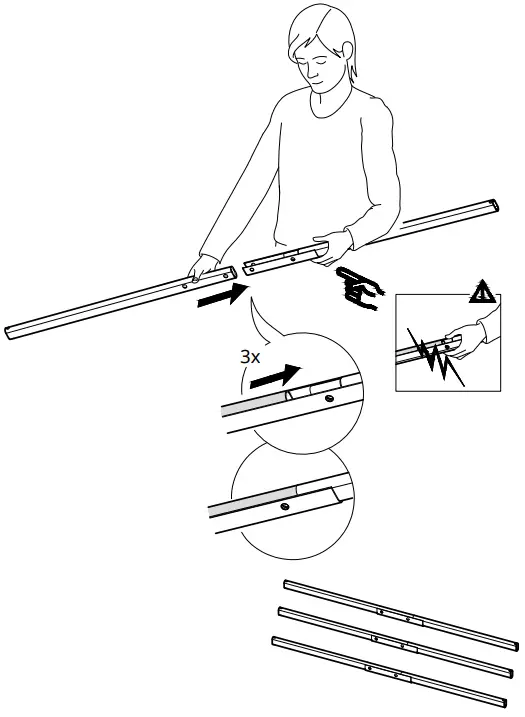 3x