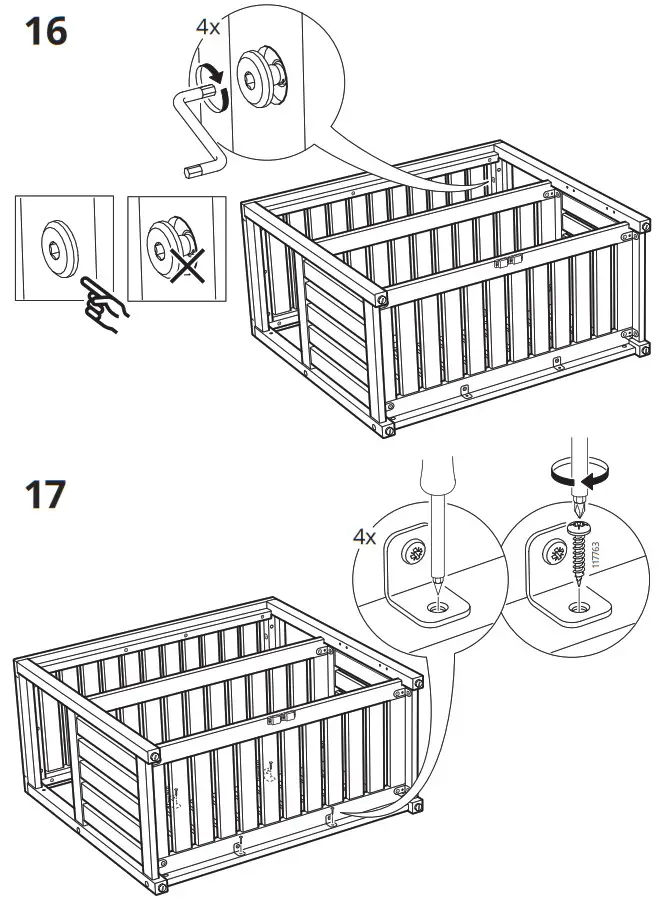 16

4x

17

4x

117763