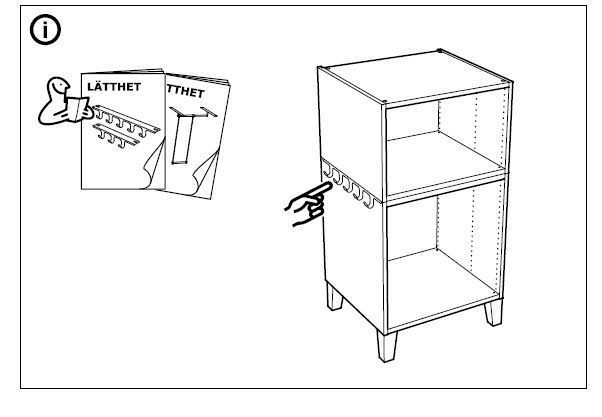 i

LÄTTHET

TTHET