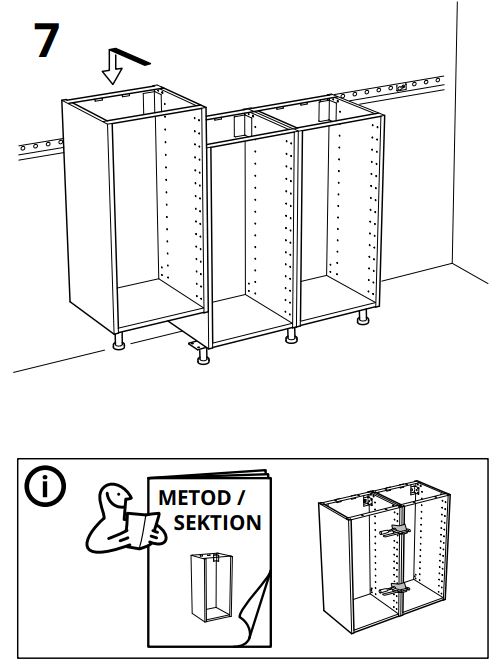 7

i

METOD / SEKTION