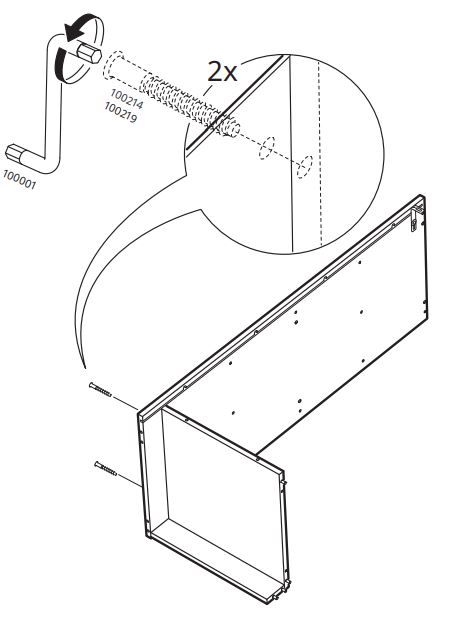 2x

100214
100219

100001