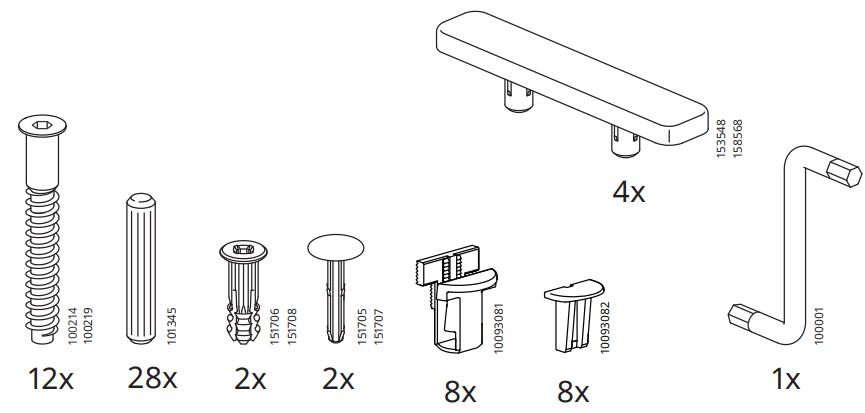 153548
158568

4x

100214
100219

12x

101345

28x

151706
151708

2x

151705
151707

2x

10093081

8x

10093082

8x

100001

1x