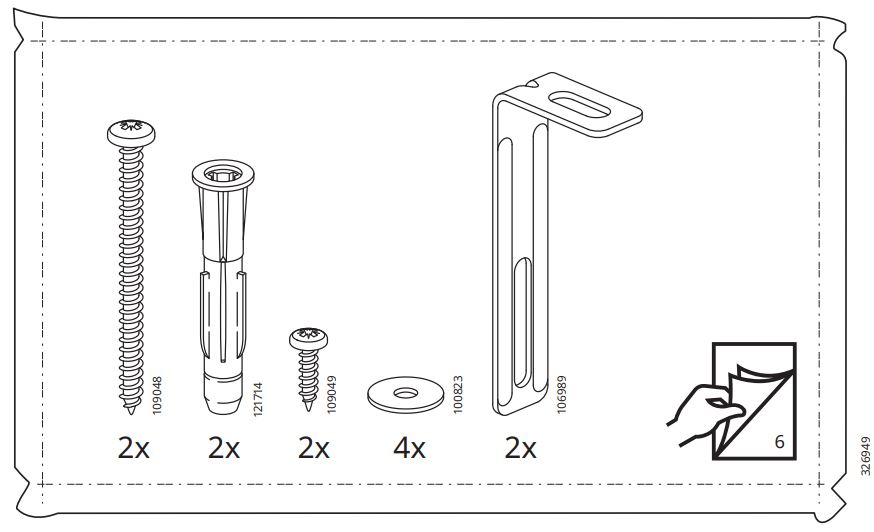 109048
2x
121714
2x
109049
2x
100823
4x
106989
2x
6
326949